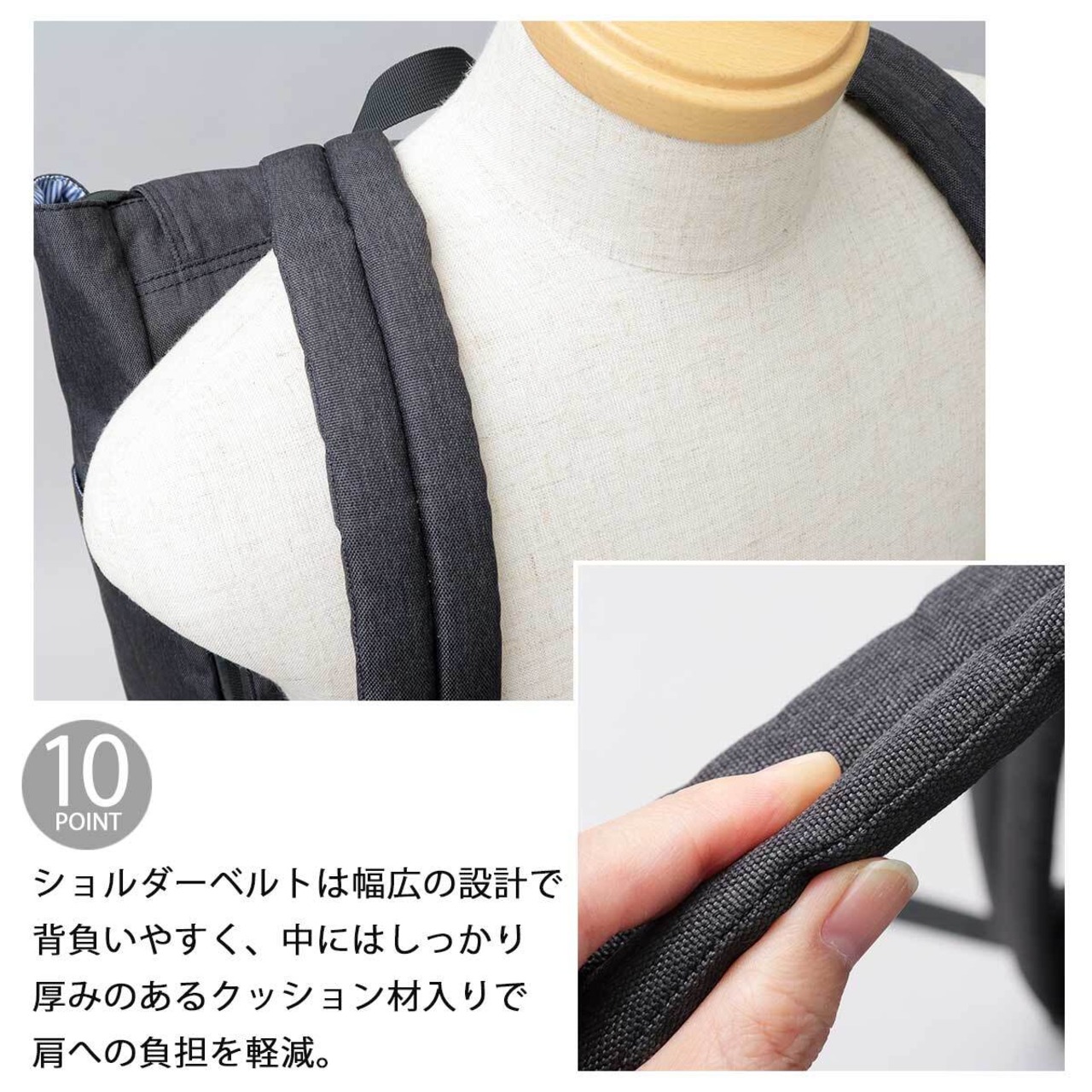 10
POINT

ショルダーベルトは幅広の設計で背負いやすく、中にはしっかり厚みのあるクッション材入りで肩への負担を軽減。