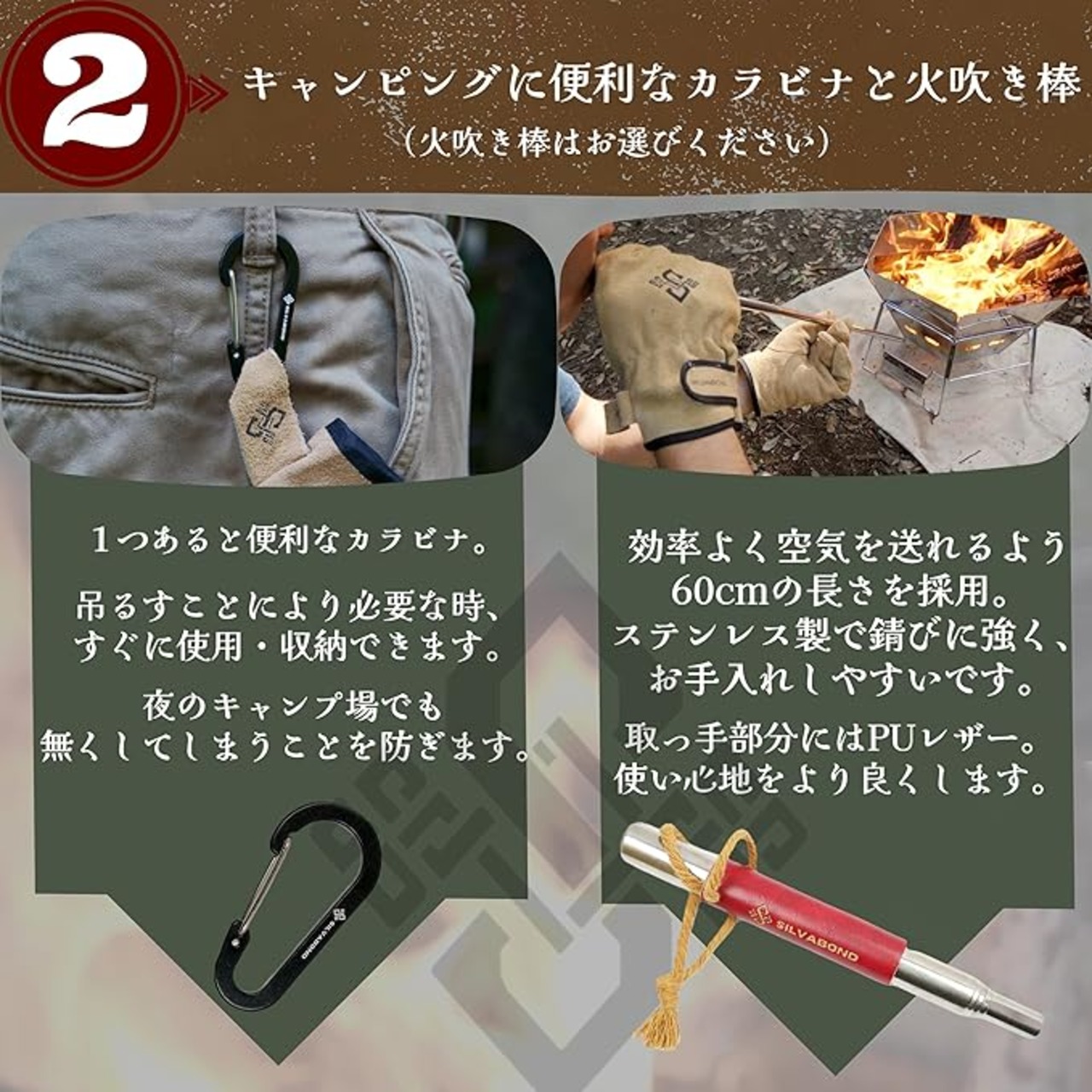 2

キャンピングに便利なカラビナと火吹き棒
（火吹き棒はお選びください）

SILVABOND

１つあると便利なカラビナ。

吊るすことにより必要な時、すぐに使用・収納できます。

夜のキャンプ場でも無くしてしまうことを防ぎます。

SILVABOND

効率よく空気を送れるよう60cmの長さを採用。ステンレス製で錆びに強く、お手入れしやすいです。

取っ手部分にはPUレザー。使い心地をより良くします。

SILVABOND