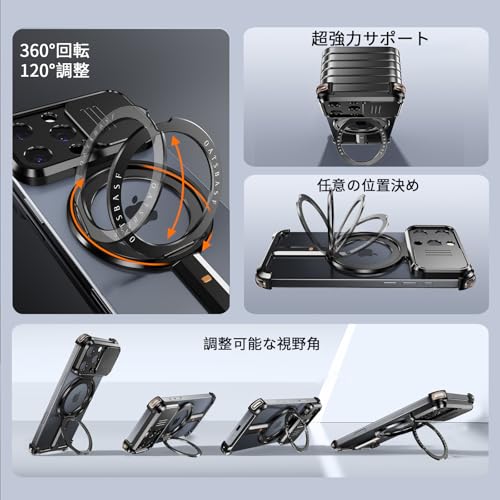 360°回転
120°調整

OATSBASF

OATSBASF

超強力サポート

任意の位置決め

調整可能な視野角