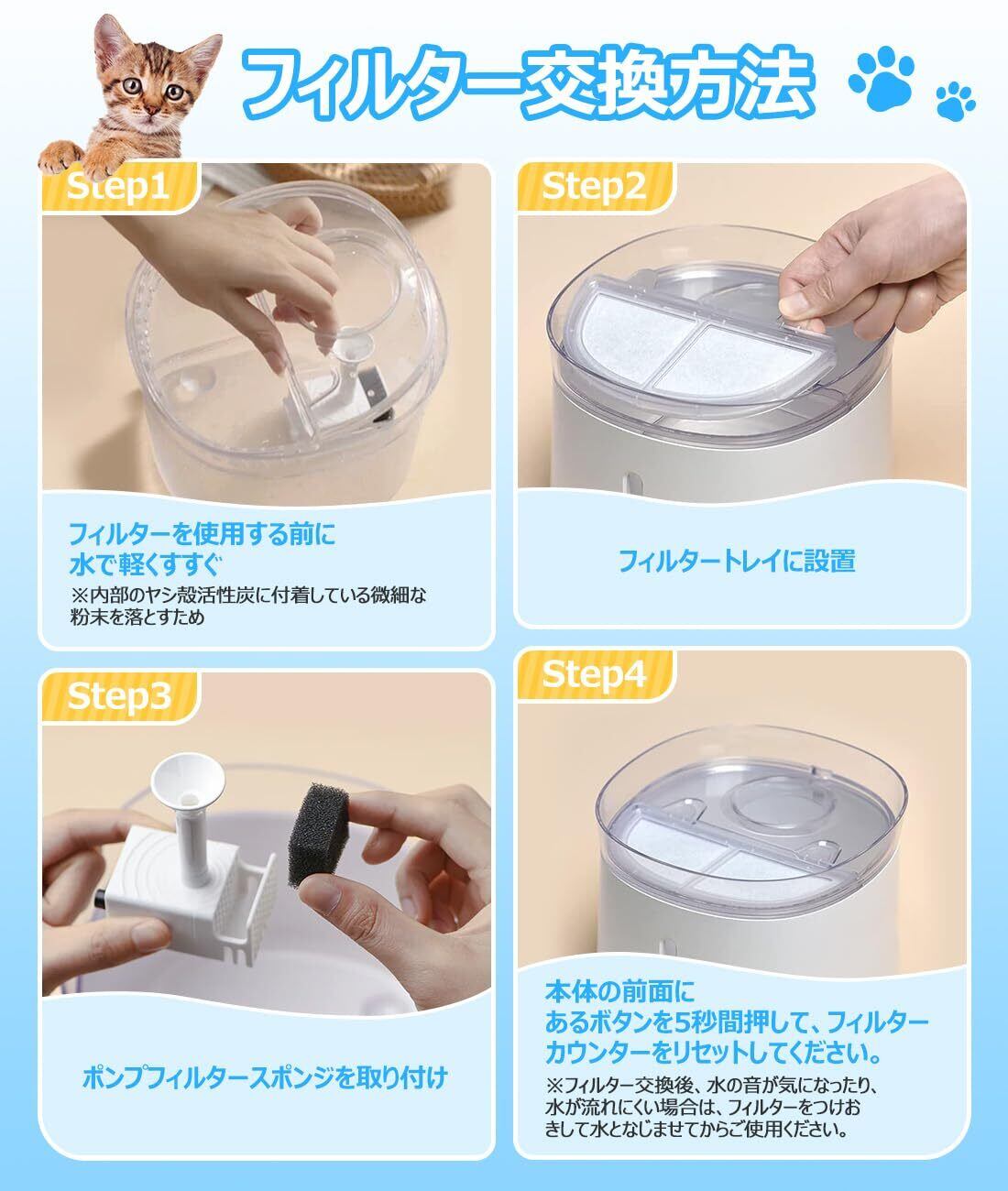 フィルター交換方法

Step1

フィルターを使用する前に水で軽くすすぐ
※内部のヤシ殻活性炭に付着している微細な粉末を落とすため

Step2

フィルタートレイに設置

Step3

ポンプフィルタースポンジを取り付け

Step4

本体の前面にあるボタンを5秒間押して、フィルターカウンターをリセットしてください。
※フィルター交換後、水の音が気になったり、水が流れにくい場合は、フィルターをつけおきして水となじませてからご使用ください。