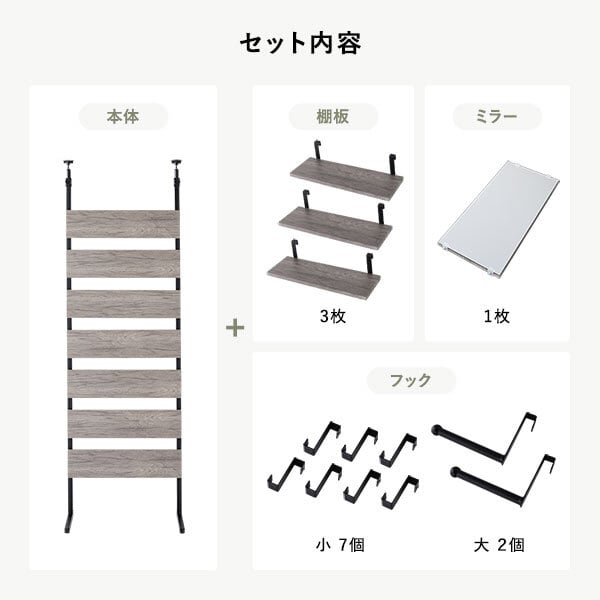 セット内容

本体

+

棚板

3枚

ミラー

1枚

フック

小 7個

大 2個