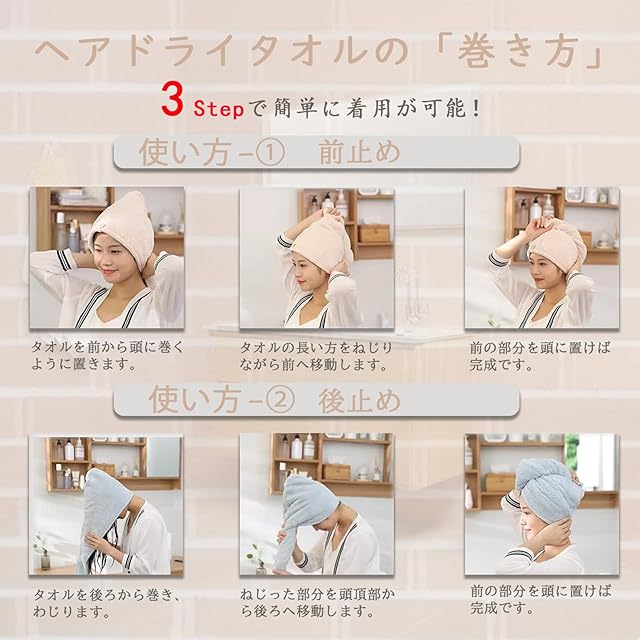 ヘアドライタオルの「巻き方」

3 Stepで簡単に着用が可能！

使い方－① 前止め

タオルを前から頭に巻くように置きます。

タオルの長い方をねじりながら前へ移動します。

前の部分を頭に置けば完成です。

使い方－② 後止め

タオルを後ろから巻き、わじります。

ねじった部分を頭頂部から後ろへ移動します。

前の部分を頭に置けば完成です。