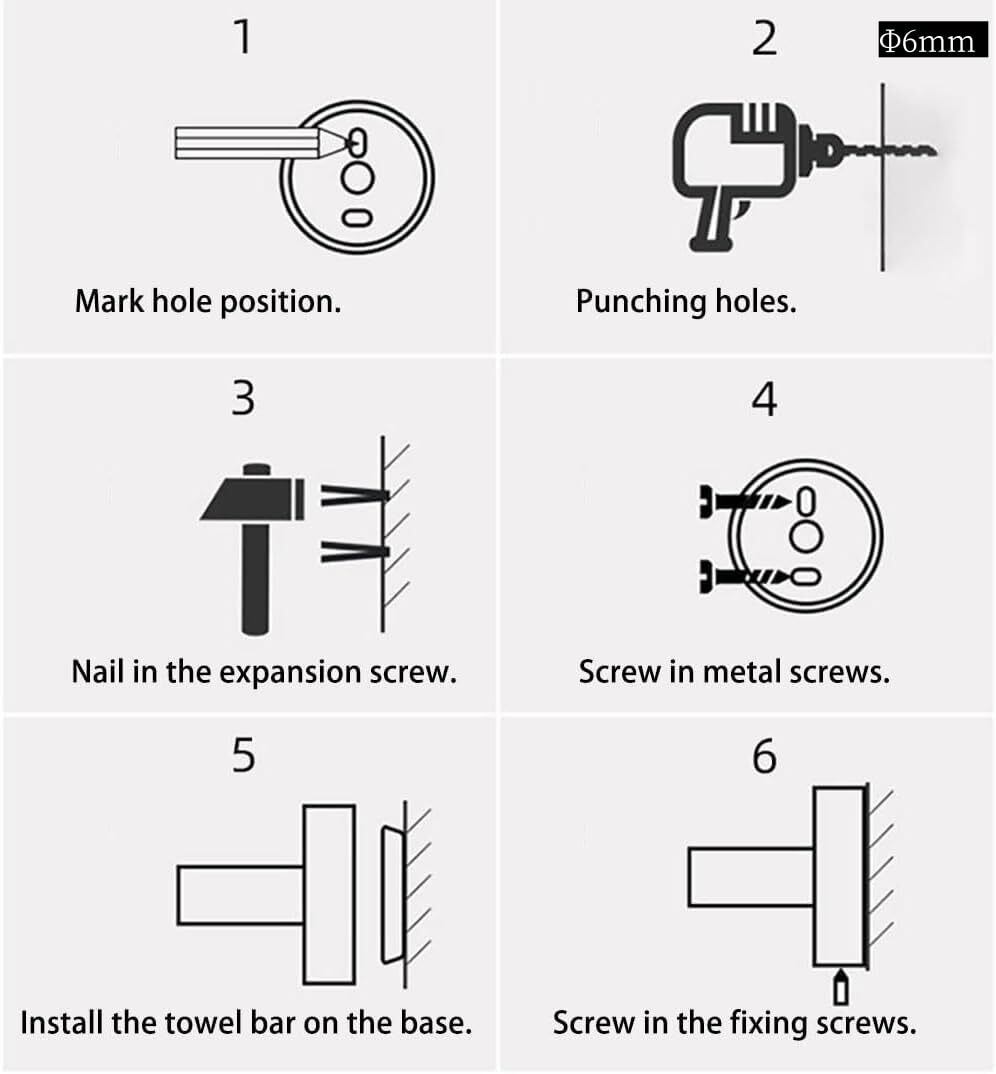 1

Mark hole position.

2

Φ6mm

Punching holes.

3

Nail in the expansion screw.

4

Screw in metal screws.

5

Install the towel bar on the base.

6

Screw in the fixing screws.