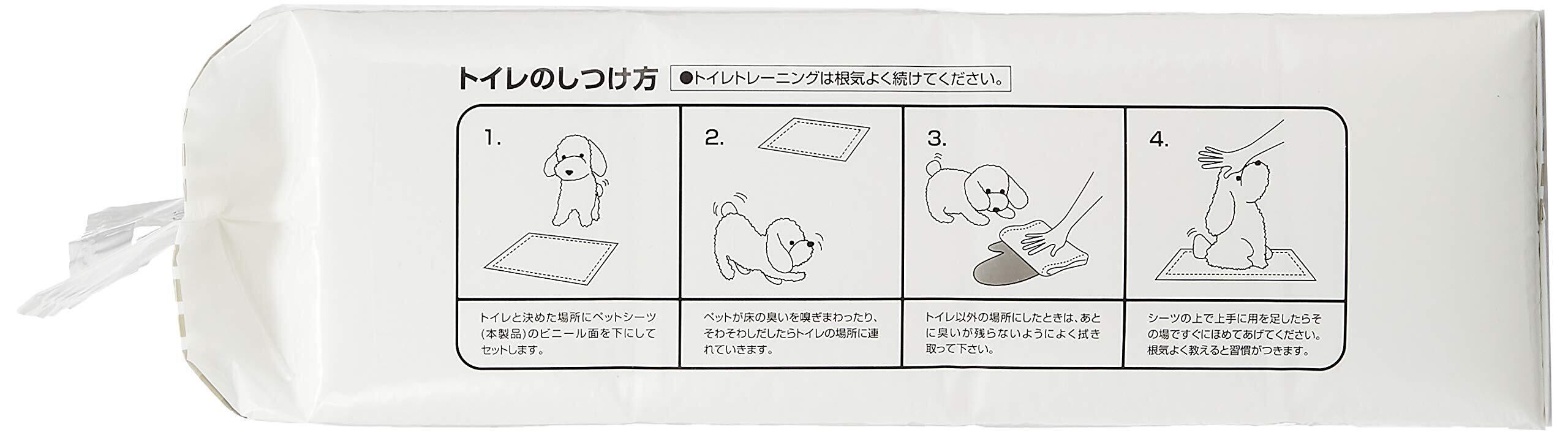 トイレのしつけ方

●トイレトレーニングは根気よく続けてください。

1.

トイレと決めた場所にペットシーツ(本製品)のビニール面を下にしてセットします。

2.

ペットが床の臭いを嗅ぎまわったり、そわそわしだしたらトイレの場所に連れていきます。

3.

トイレ以外の場所にしたときは、あとに臭いが残らないようによく拭き取って下さい。

4.

シーツの上で上手に用を足したらその場ですぐにほめてあげてください。根気よく教えると習慣がつきます。