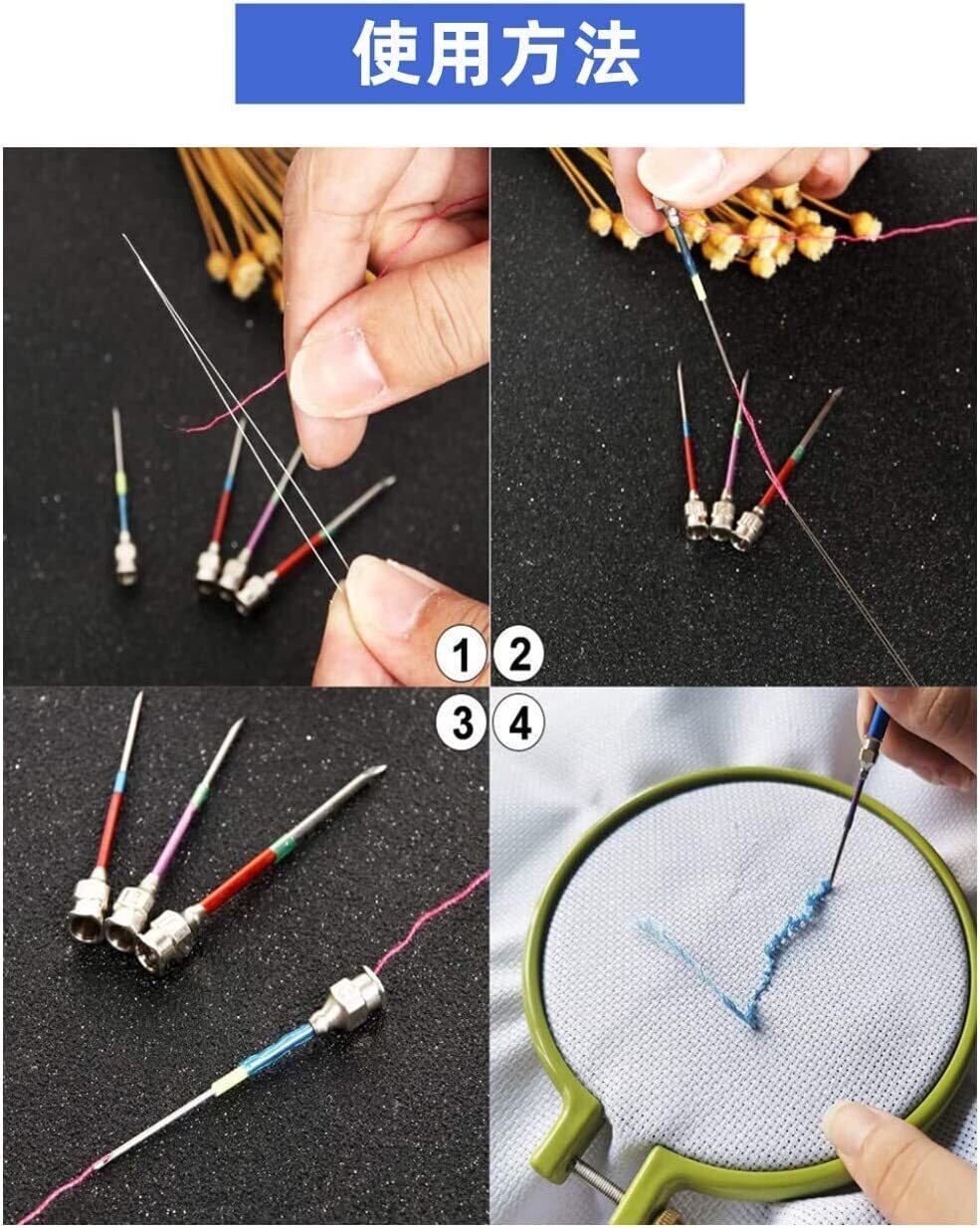 使用方法

1 2

3 4