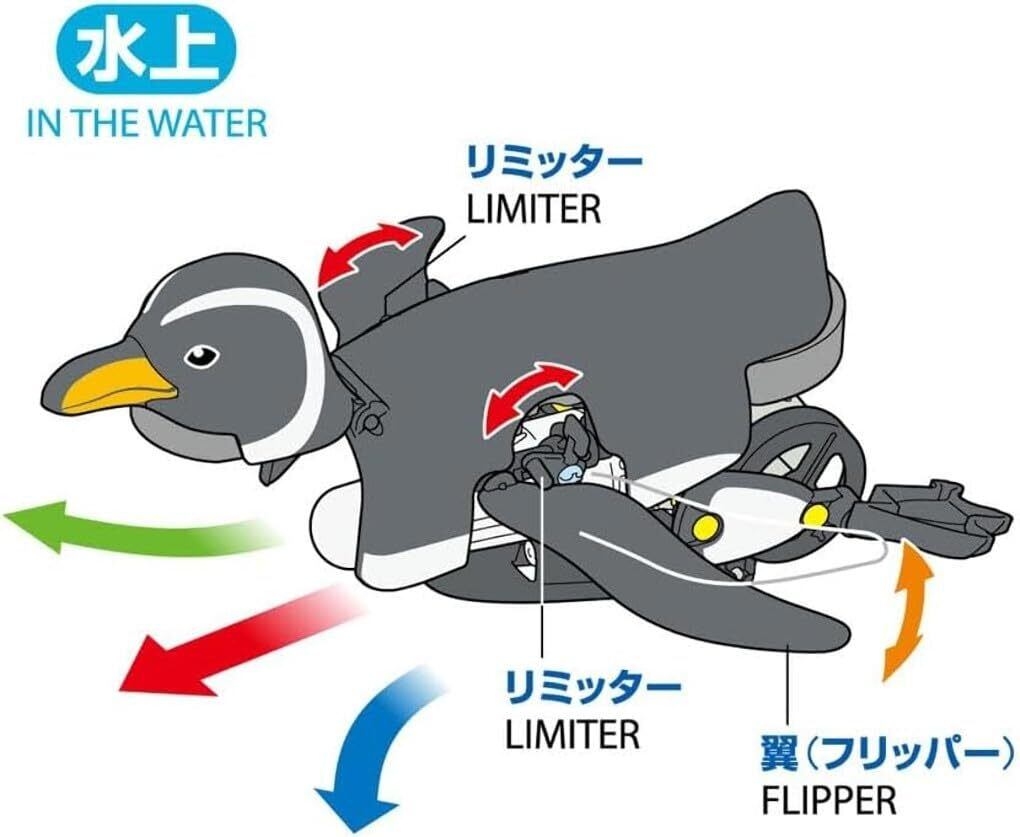 水上
IN THE WATER

リミッター
LIMITER

リミッター
LIMITER

翼（フリッパー）
FLIPPER