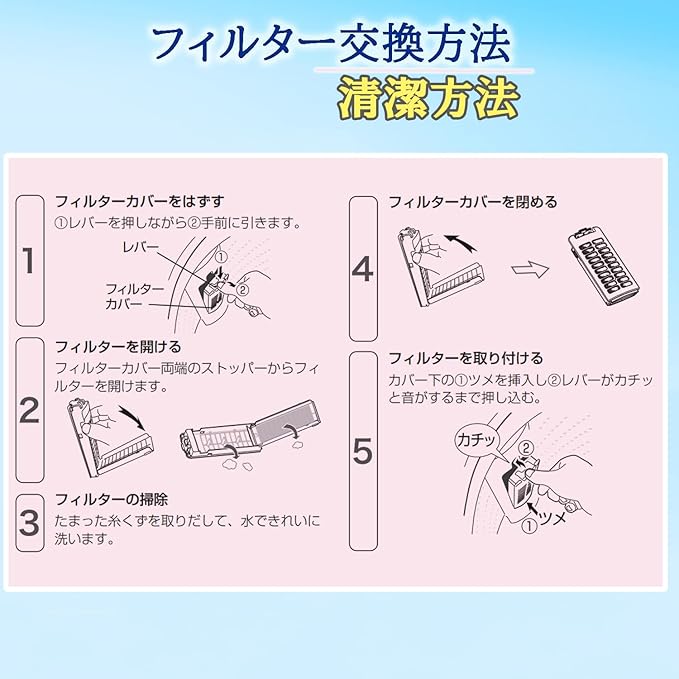 フィルター交換方法
清潔方法

1
フィルターカバーをはずす
①レバーを押しながら②手前に引きます。
レバー
①
②
フィルターカバー

2
フィルターを開ける
フィルターカバー両端のストッパーからフィルターを開けます。

3
フィルターの掃除
たまった糸くずを取りだして、水できれいに洗います。

4
フィルターカバーを閉める

5
フィルターを取り付ける
カバー下の①ツメを挿入し②レバーがカチッと音がするまで押し込む。
カチッ
②
①ツメ