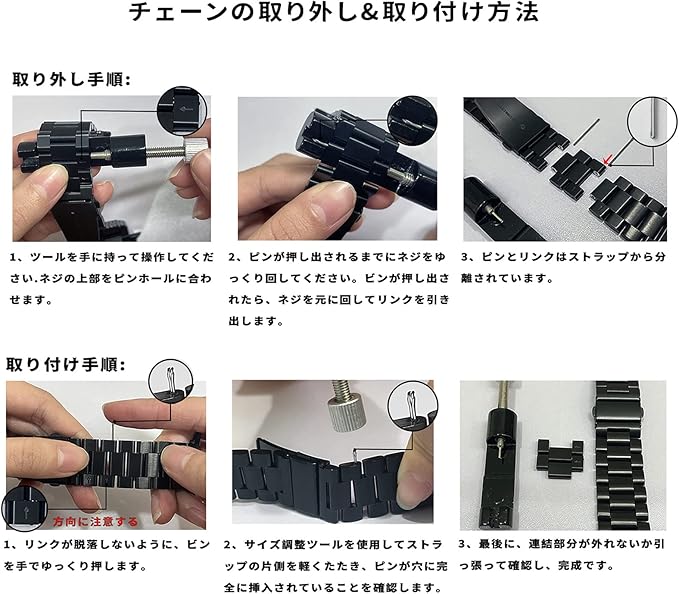 チェーンの取り外し&取り付け方法

取り外し手順:

1、ツールを手に持って操作してください.ネジの上部をピンホールに合わせます。

2、ピンが押し出されるまでにネジをゆっくり回してください。ピンが押し出されたら、ネジを元に回してリンクを引き出します。

3、ピンとリンクはストラップから分離されています。

取り付け手順:

方向に注意する

1、リンクが脱落しないように、ピンを手でゆっくり押します。

2、サイズ調整ツールを使用してストラップの片側を軽くたたき、ピンが穴に完全に挿入されていることを確認します。

3、最後に、連結部分が外れないか引っ張って確認し、完成です。