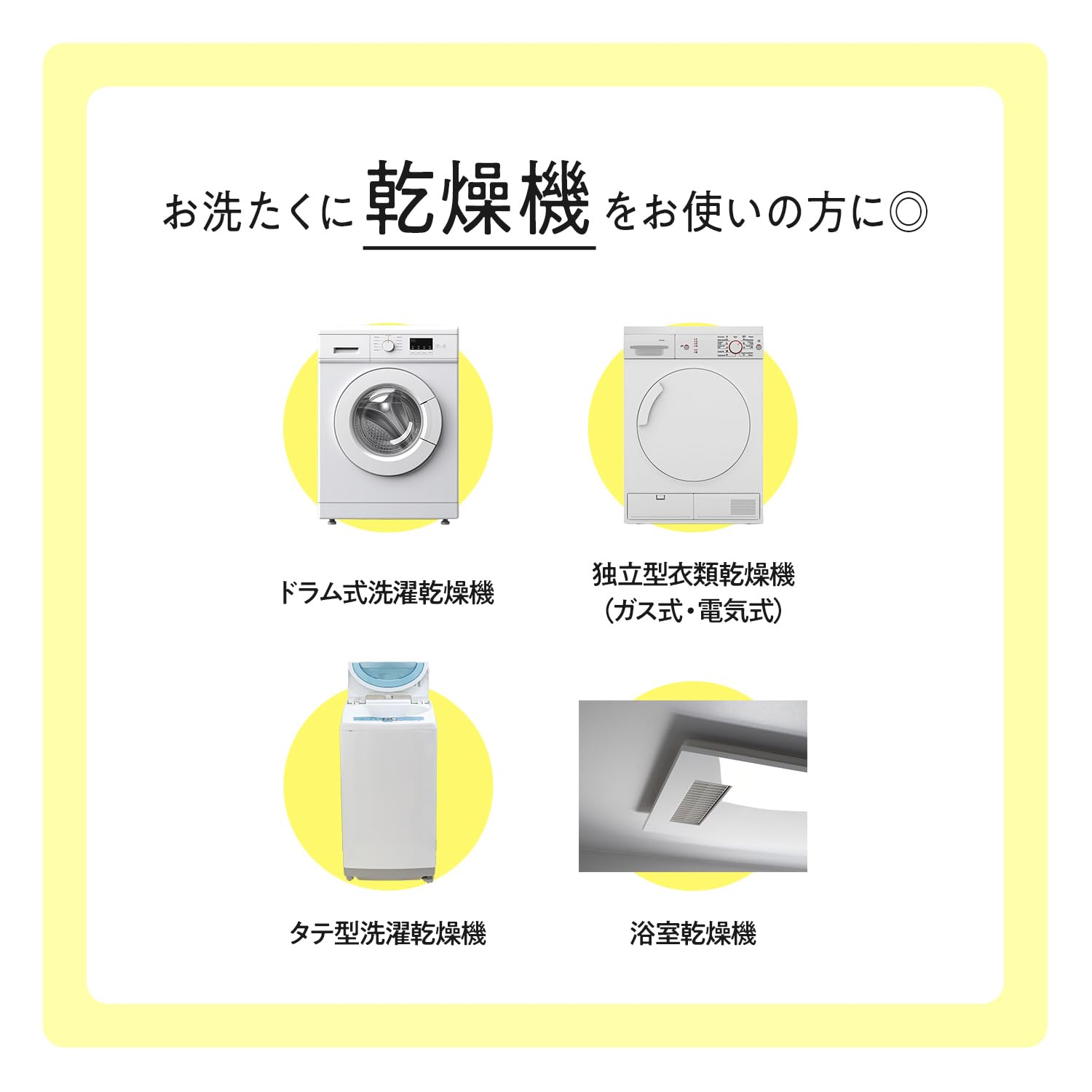 お洗たくに乾燥機をお使いの方に◎

ドラム式洗濯乾燥機

独立型衣類乾燥機
(ガス式・電気式)

タテ型洗濯乾燥機

浴室乾燥機