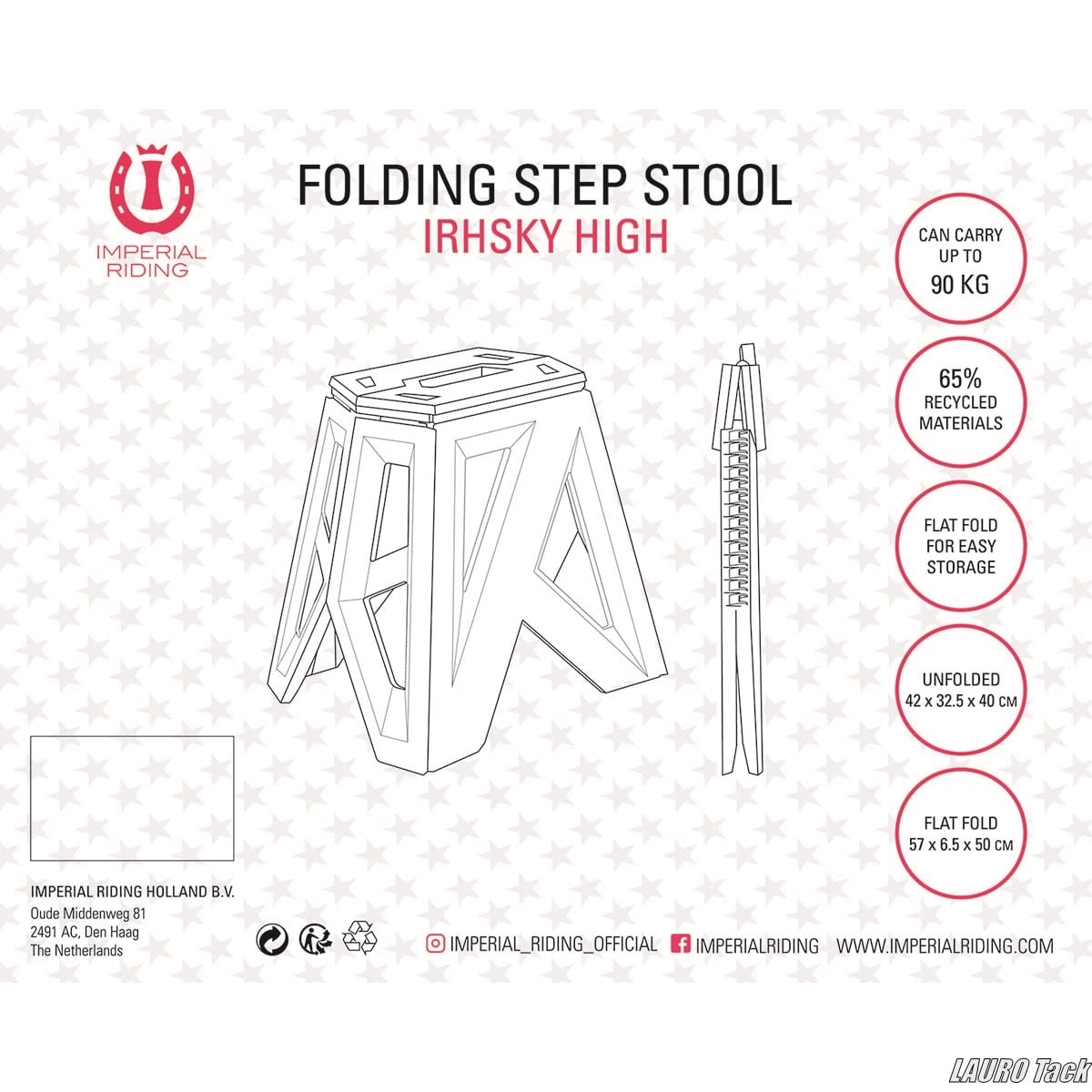 IMPERIAL RIDING

FOLDING STEP STOOL
IRHSKY HIGH

CAN CARRY UP TO 90 KG

65% RECYCLED MATERIALS

FLAT FOLD FOR EASY STORAGE

UNFOLDED
42 x 32.5 x 40 CM

FLAT FOLD
57 x 6.5 x 50 CM

IMPERIAL RIDING HOLLAND B.V.
Oude Middenweg 81
2491 AC, Den Haag
The Netherlands

IMPERIAL_RIDING_OFFICIAL IMPERIALRIDING WWW.IMPERIALRIDING.COM

LAURO Tack