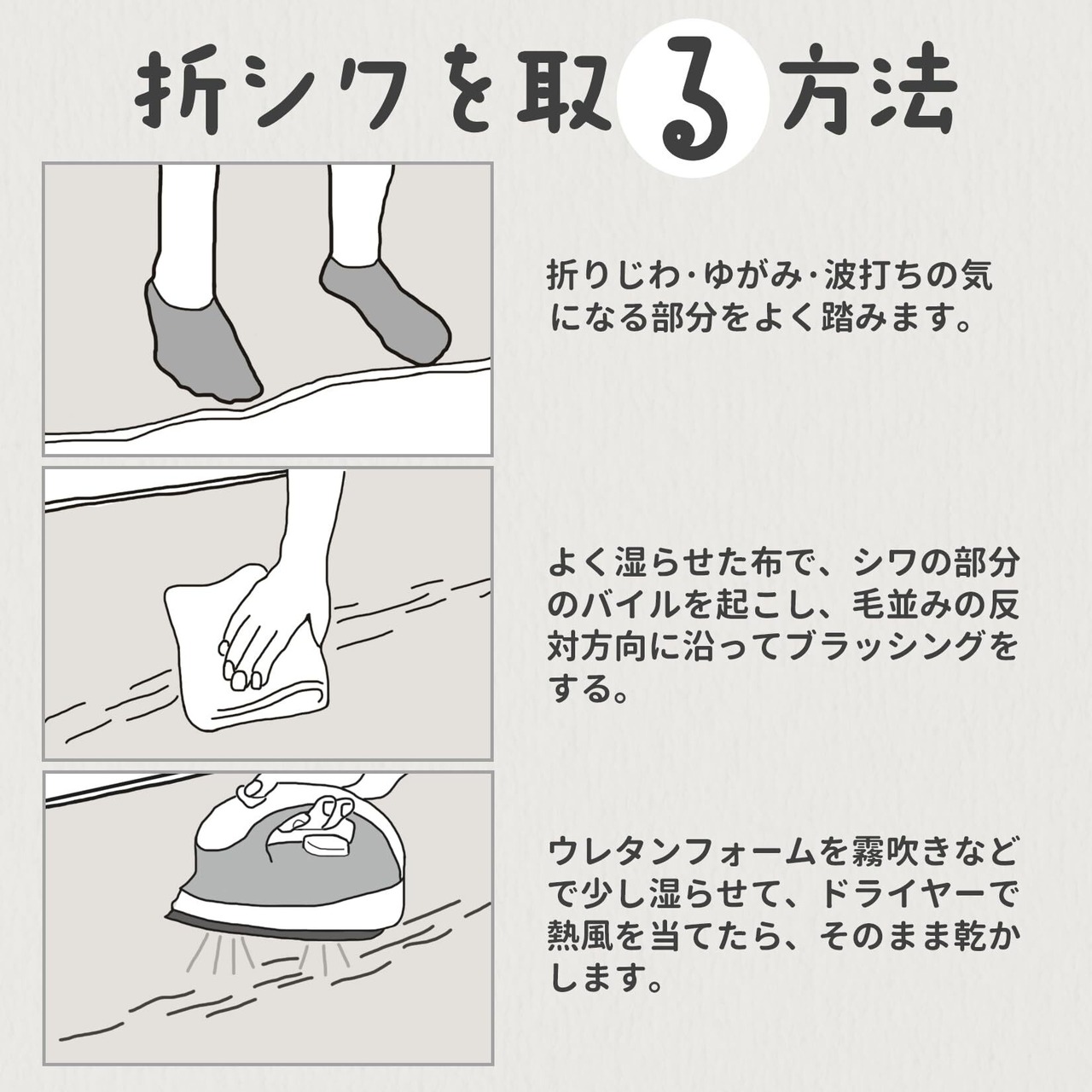 折シワを取る方法

折りじわ・ゆがみ・波打ちの気になる部分をよく踏みます。

よく湿らせた布で、シワの部分のバイルを起こし、毛並みの反対方向に沿ってブラッシングをする。

ウレタンフォームを霧吹きなどで少し湿らせて、ドライヤーで熱風を当てたら、そのまま乾かします。