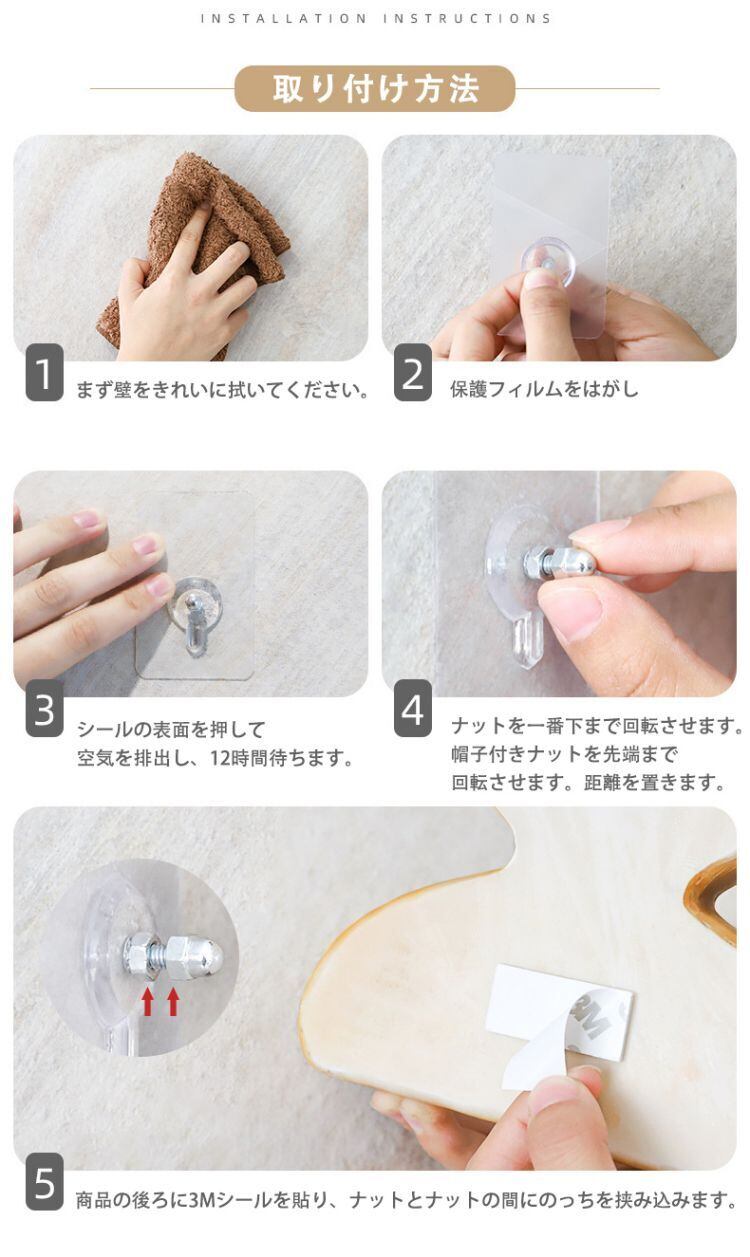 INSTALLATION INSTRUCTIONS

取り付け方法

1 まず壁をきれいに拭いてください。

2 保護フィルムをはがし

3 シールの表面を押して
空気を排出し、12時間待ちます。

4 ナットを一番下まで回転させます。
帽子付きナットを先端まで
回転させます。距離を置きます。

3M

5 商品の後ろに3Mシールを貼り、ナットとナットの間にのっちを挟み込みます。