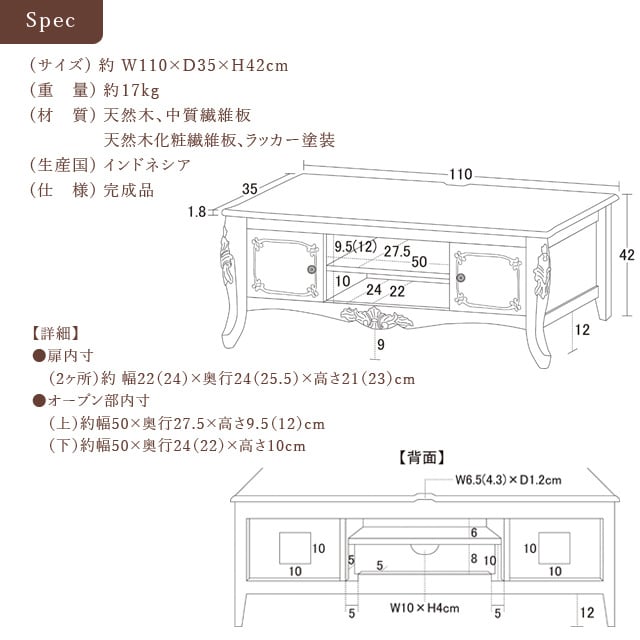 Spec

(サイズ) 約 W110×D35×H42cm
(重　量) 約17kg
(材　質) 天然木、中質繊維板
天然木化粧繊維板、ラッカー塗装
(生産国) インドネシア
(仕　様) 完成品

110
35
1.8
42
9.5(12)
27.5
50
10
24
22
12
9

【詳細】
●扉内寸
(2ヶ所)約 幅22(24)×奥行24(25.5)×高さ21(23)cm
●オープン部内寸
(上)約幅50×奥行27.5×高さ9.5(12)cm
(下)約幅50×奥行24(22)×高さ10cm

【背面】
W6.5(4.3)×D1.2cm
6
10
10
5
5
8
10
10
10
5
W10×H4cm
5
12