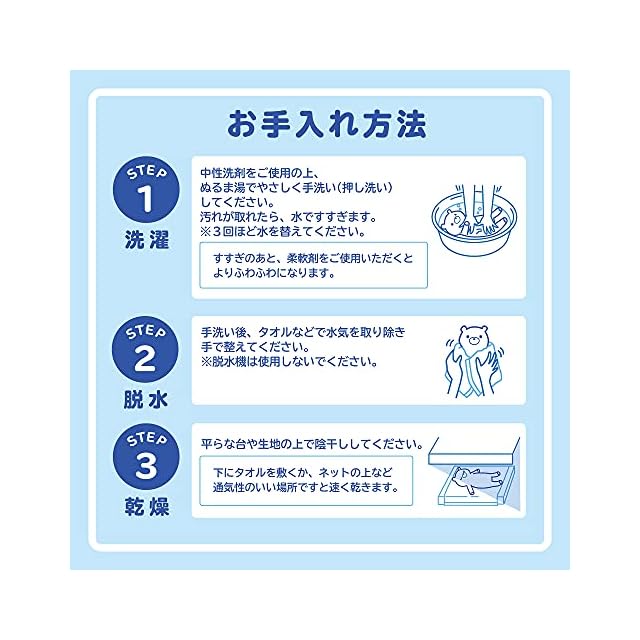 お手入れ方法

STEP
1
洗濯

中性洗剤をご使用の上、ぬるま湯でやさしく手洗い（押し洗い）してください。
汚れが取れたら、水ですすぎます。
※3回ほど水を替えてください。

すすぎのあと、柔軟剤をご使用いただくとよりふわふわになります。

STEP
2
脱水

手洗い後、タオルなどで水気を取り除き手で整えてください。
※脱水機は使用しないでください。

STEP
3
乾燥

平らな台や生地の上で陰干ししてください。

下にタオルを敷くか、ネットの上など通気性のいい場所ですと速く乾きます。