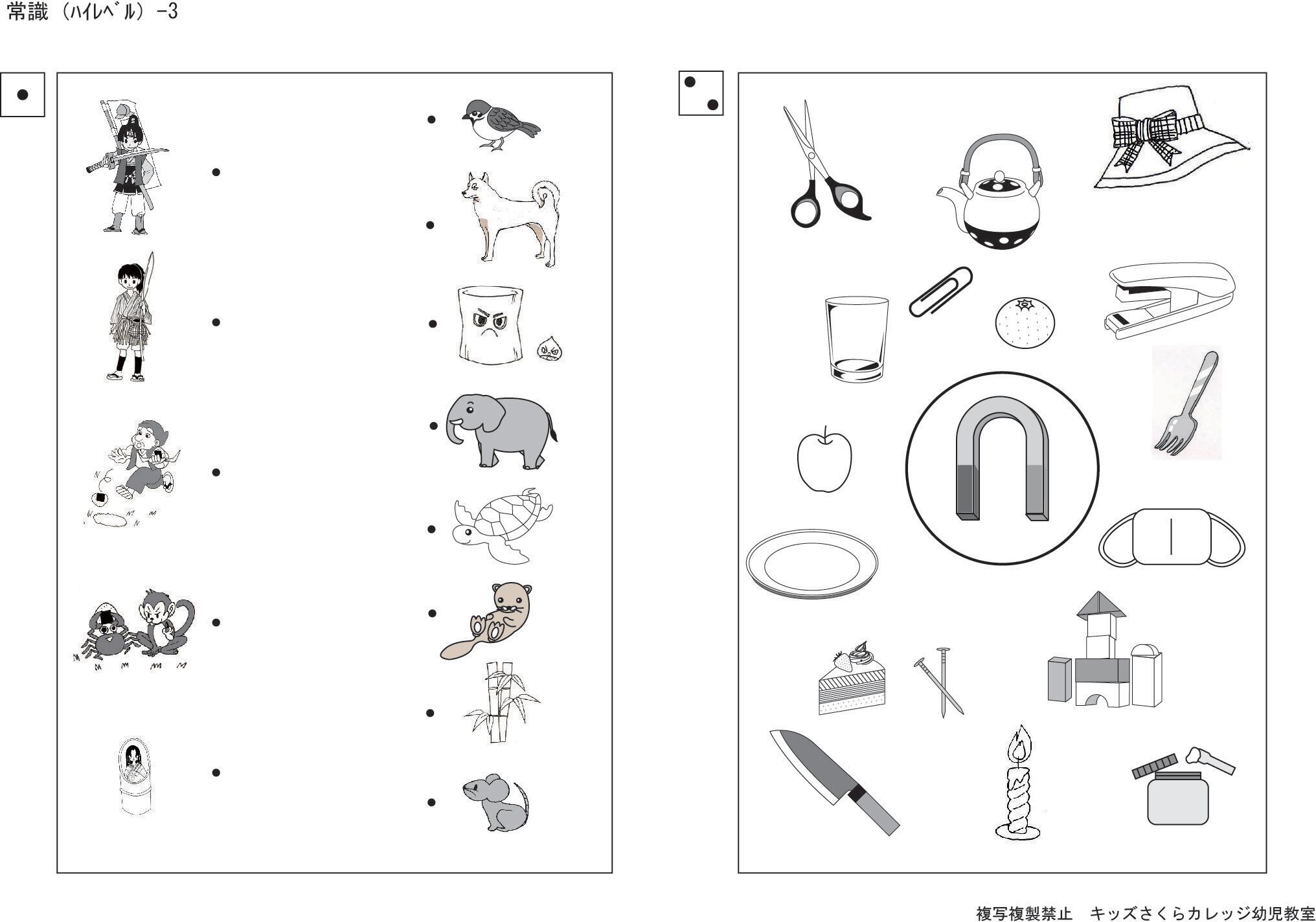 常識（ﾊｲﾚﾍﾞﾙ）-3

複写複製禁止　キッズさくらカレッジ幼児教室