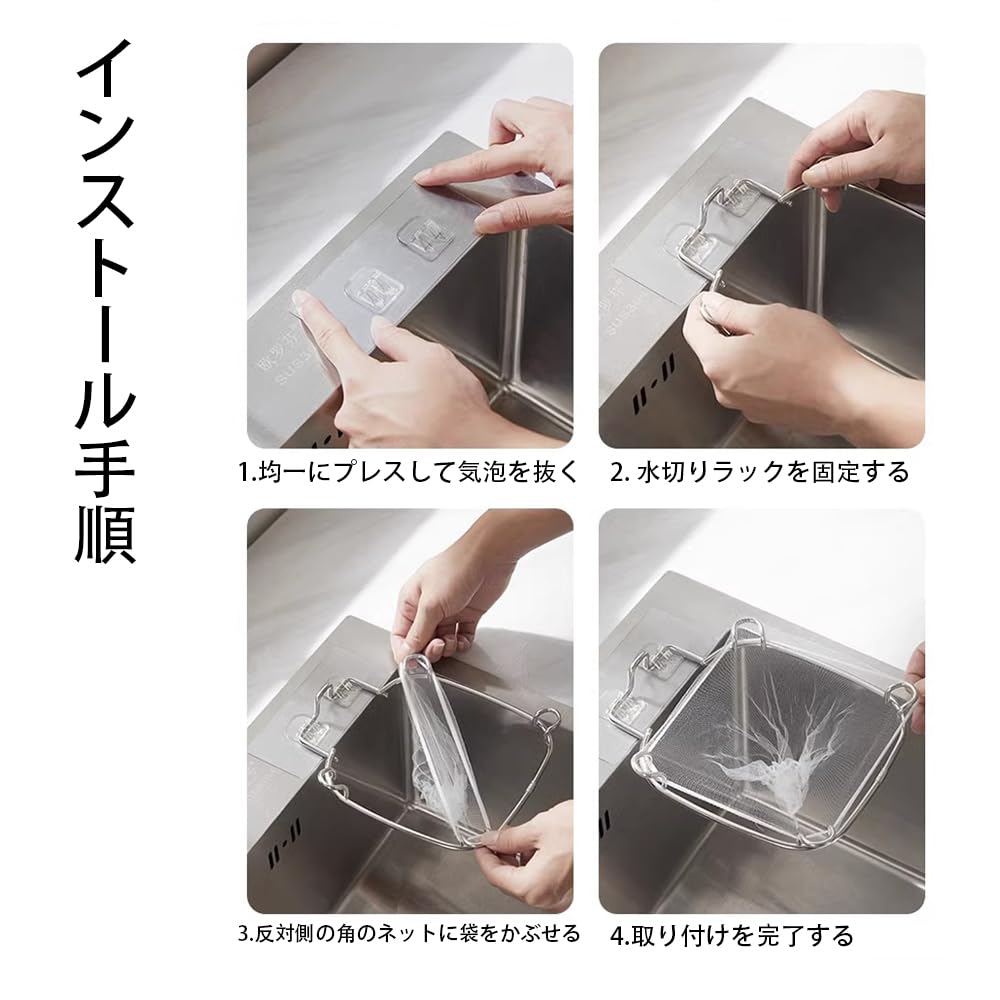 インストール手順

1.均一にプレスして気泡を抜く

2. 水切りラックを固定する

3.反対側の角のネットに袋をかぶせる

4.取り付けを完了する