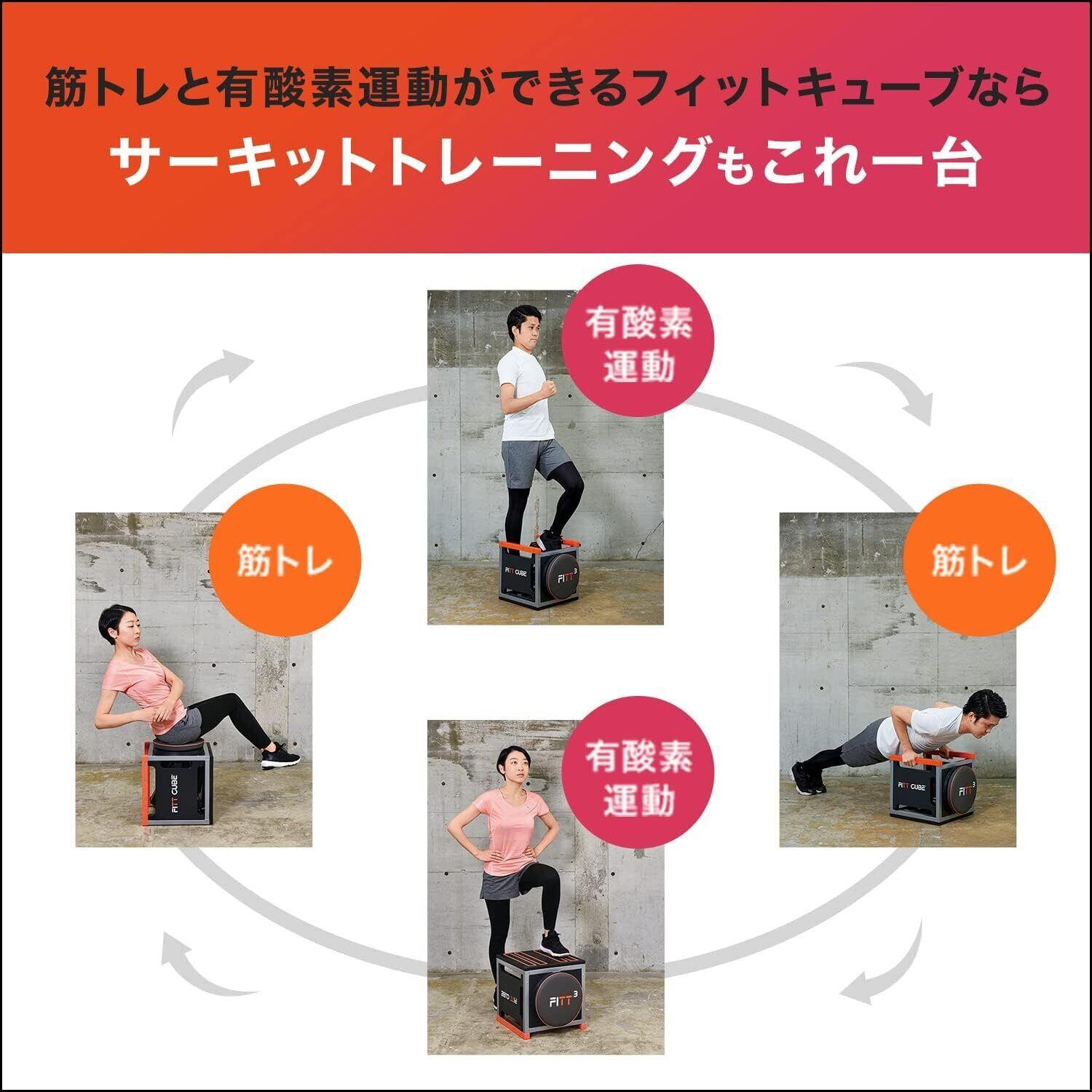 筋トレと有酸素運動ができるフィットキューブなら
サーキットトレーニングもこれ一台

有酸素運動

FITT CUBE FITT³

筋トレ

FITT CUBE

筋トレ

FITT CUBE FITT³

有酸素運動

FITT CUBE FITT³