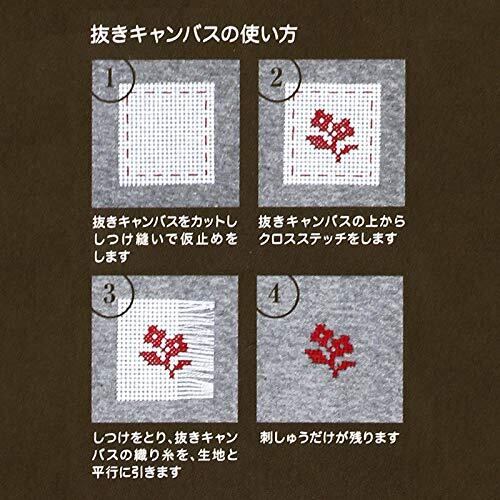 抜きキャンバスの使い方

1

抜きキャンバスをカットししつけ縫いで仮止めをします

2

抜きキャンバスの上からクロスステッチをします

3

しつけをとり、抜きキャンバスの織り糸を、生地と平行に引きます

4

刺しゅうだけが残ります