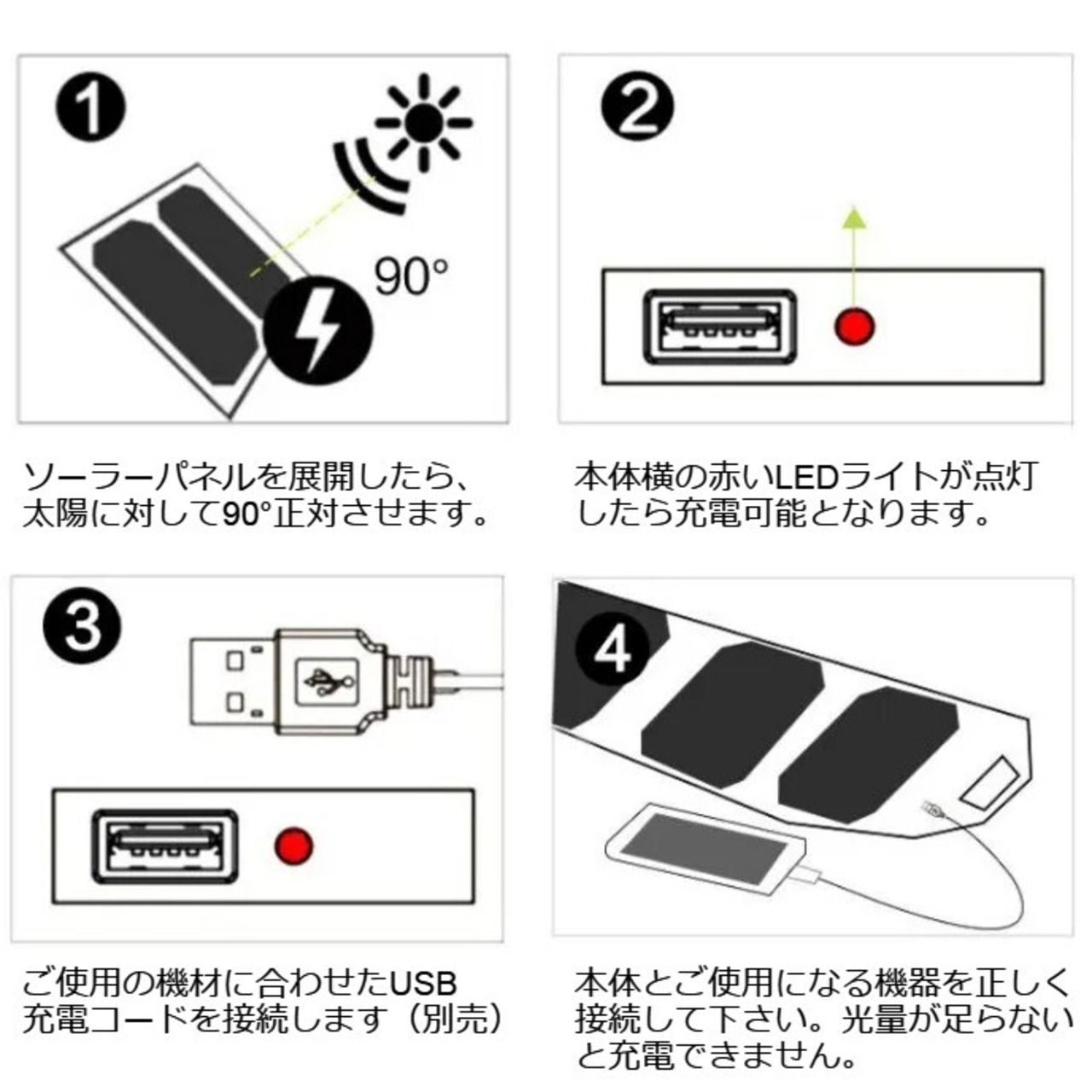 1

90°

ソーラーパネルを展開したら、太陽に対して90°正対させます。

2

本体横の赤いLEDライトが点灯したら充電可能となります。

3

ご使用の機材に合わせたUSB充電コードを接続します（別売）

4

本体とご使用になる機器を正しく接続して下さい。光量が足らないと充電できません。