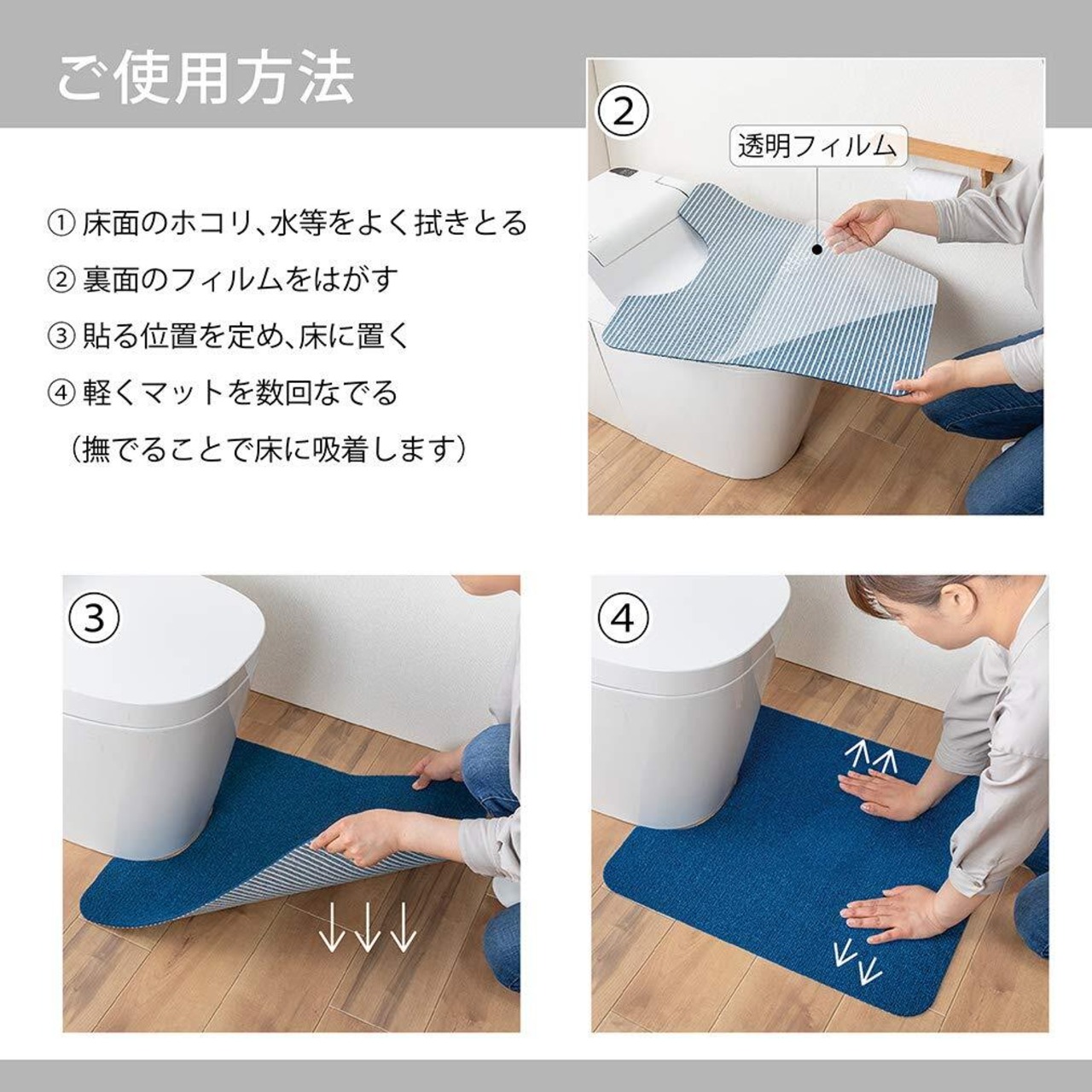 ご使用方法

① 床面のホコリ、水等をよく拭きとる

② 裏面のフィルムをはがす

③ 貼る位置を定め、床に置く

④ 軽くマットを数回なでる

（撫でることで床に吸着します）

②

透明フィルム

③

④