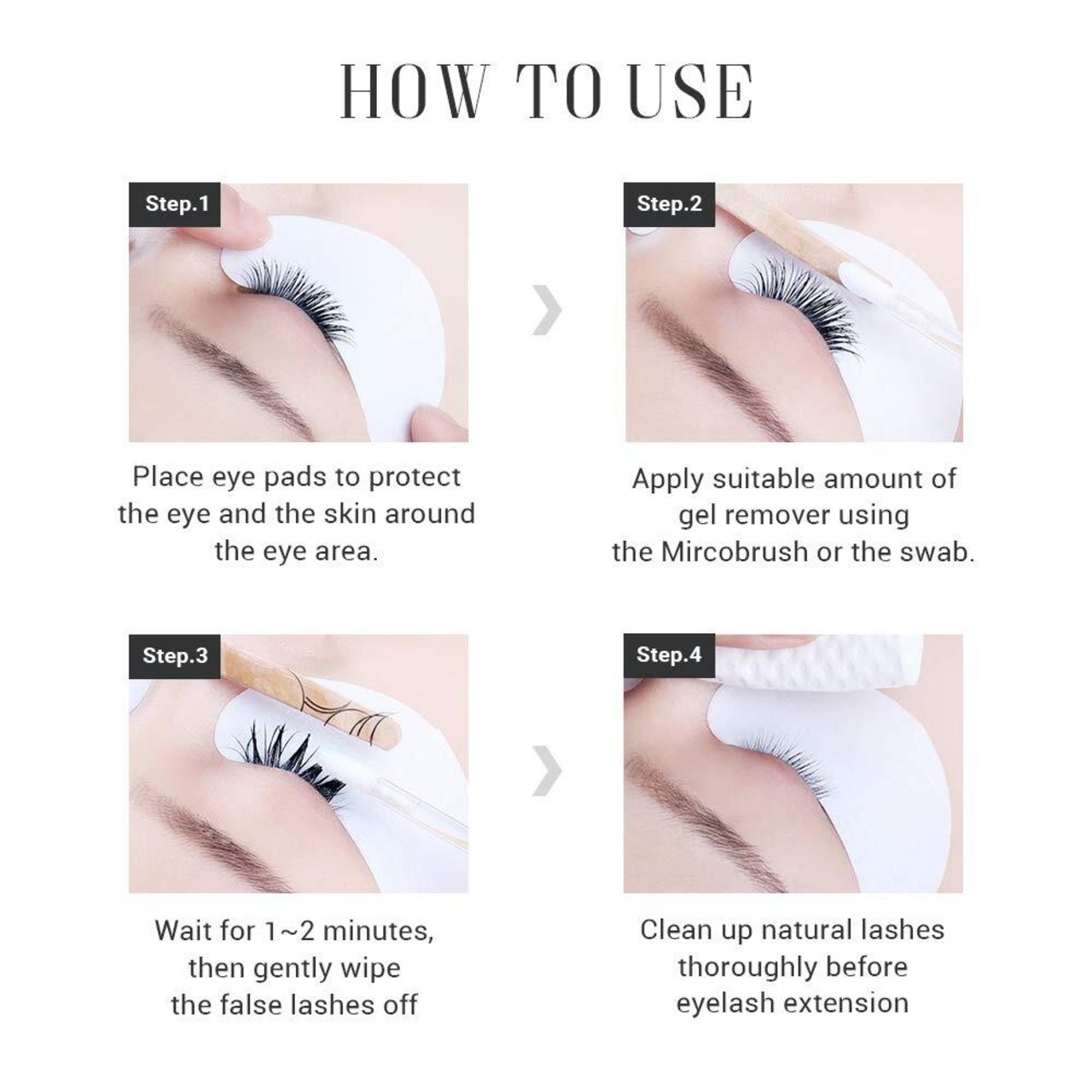 HOW TO USE

Step.1

Place eye pads to protect the eye and the skin around the eye area.

Step.2

Apply suitable amount of gel remover using the Mircobrush or the swab.

Step.3

Wait for 1~2 minutes, then gently wipe the false lashes off

Step.4

Clean up natural lashes thoroughly before eyelash extension