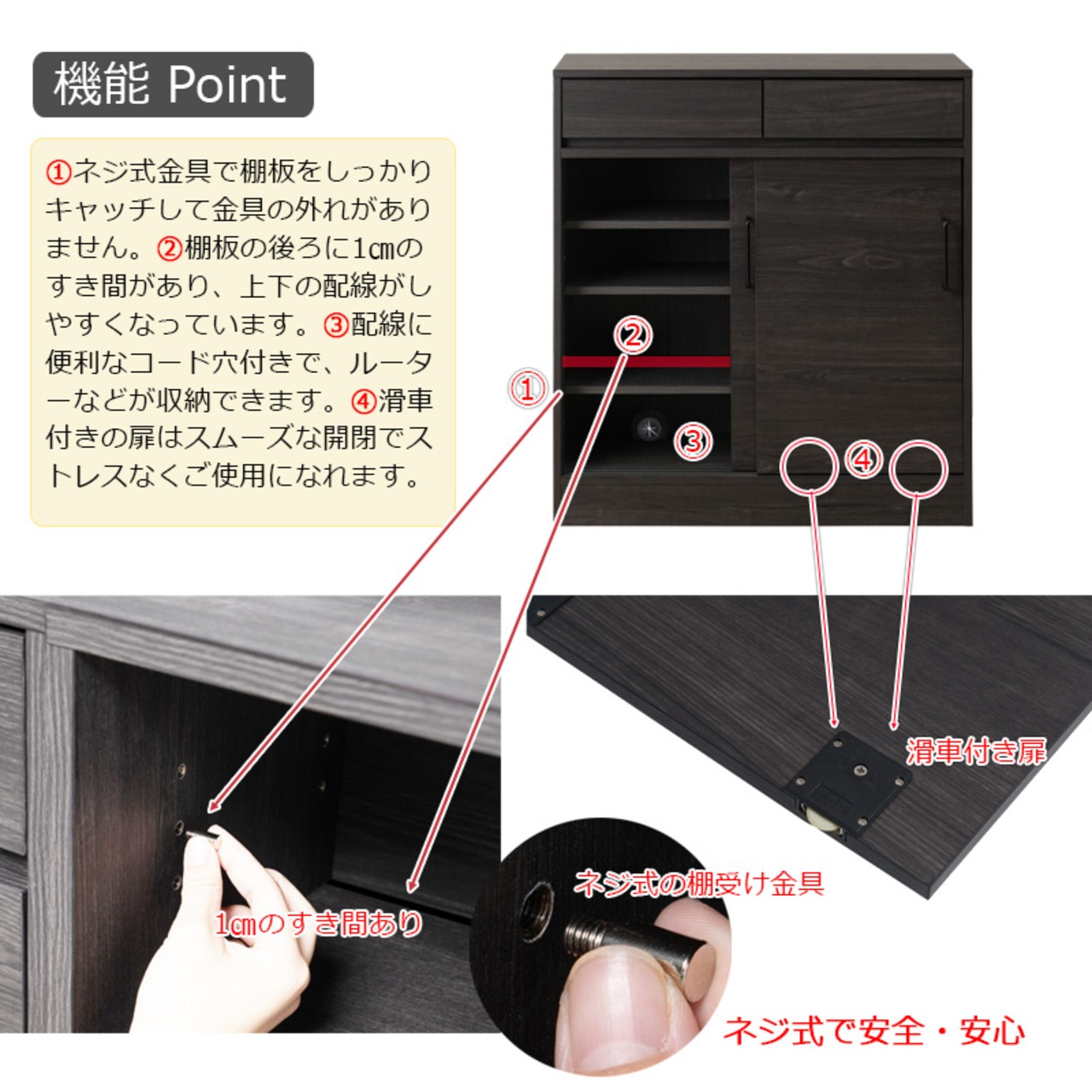 機能 Point

①ネジ式金具で棚板をしっかりキャッチして金具の外れがありません。②棚板の後ろに1㎝のすき間があり、上下の配線がしやすくなっています。③配線に便利なコード穴付きで、ルーターなどが収納できます。④滑車付きの扉はスムーズな開閉でストレスなくご使用になれます。

②

①

③

④

滑車付き扉

ネジ式の棚受け金具

1㎝のすき間あり

ネジ式で安全・安心