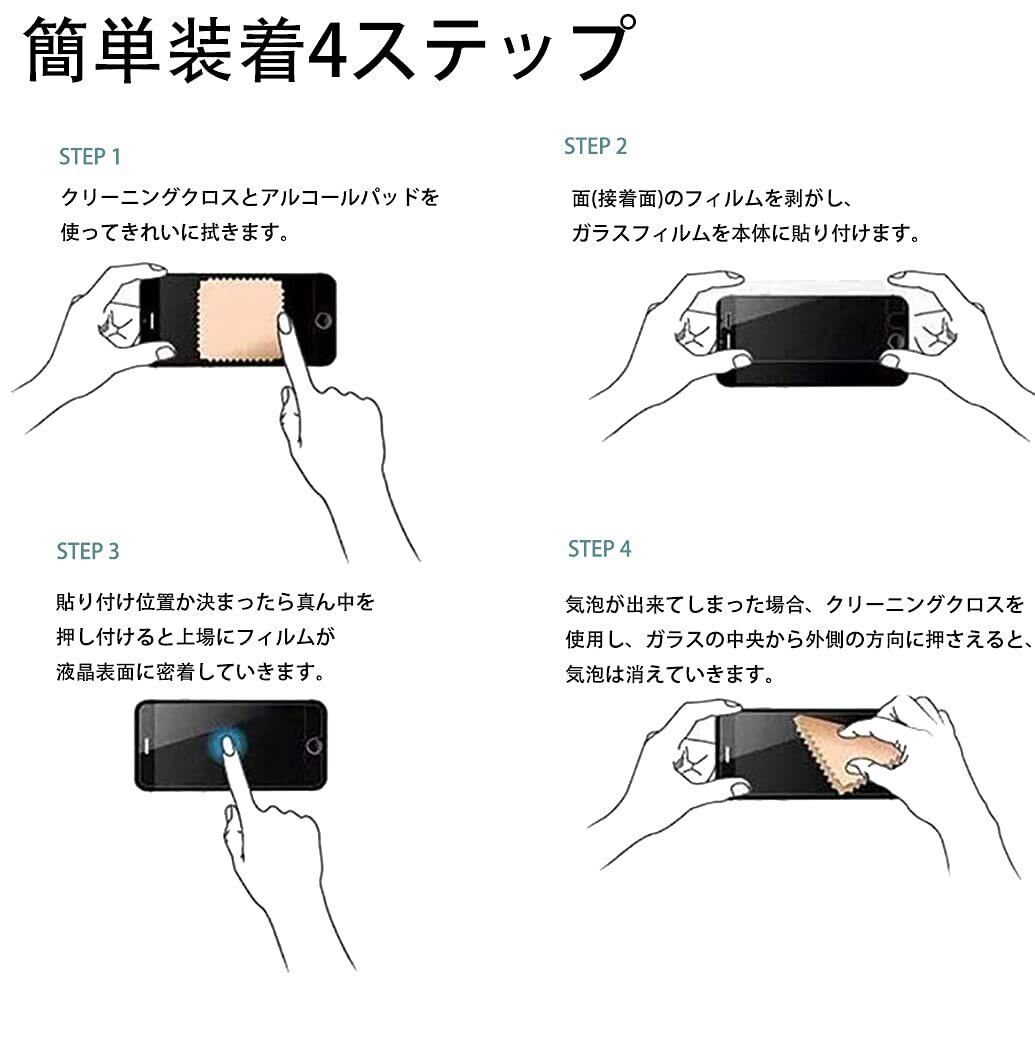 簡単装着4ステップ

STEP 1

クリーニングクロスとアルコールパッドを使ってきれいに拭きます。

STEP 2

面(接着面)のフィルムを剥がし、ガラスフィルムを本体に貼り付けます。

STEP 3

貼り付け位置か決まったら真ん中を押し付けると上場にフィルムが液晶表面に密着していきます。

STEP 4

気泡が出来てしまった場合、クリーニングクロスを使用し、ガラスの中央から外側の方向に押さえると、気泡は消えていきます。