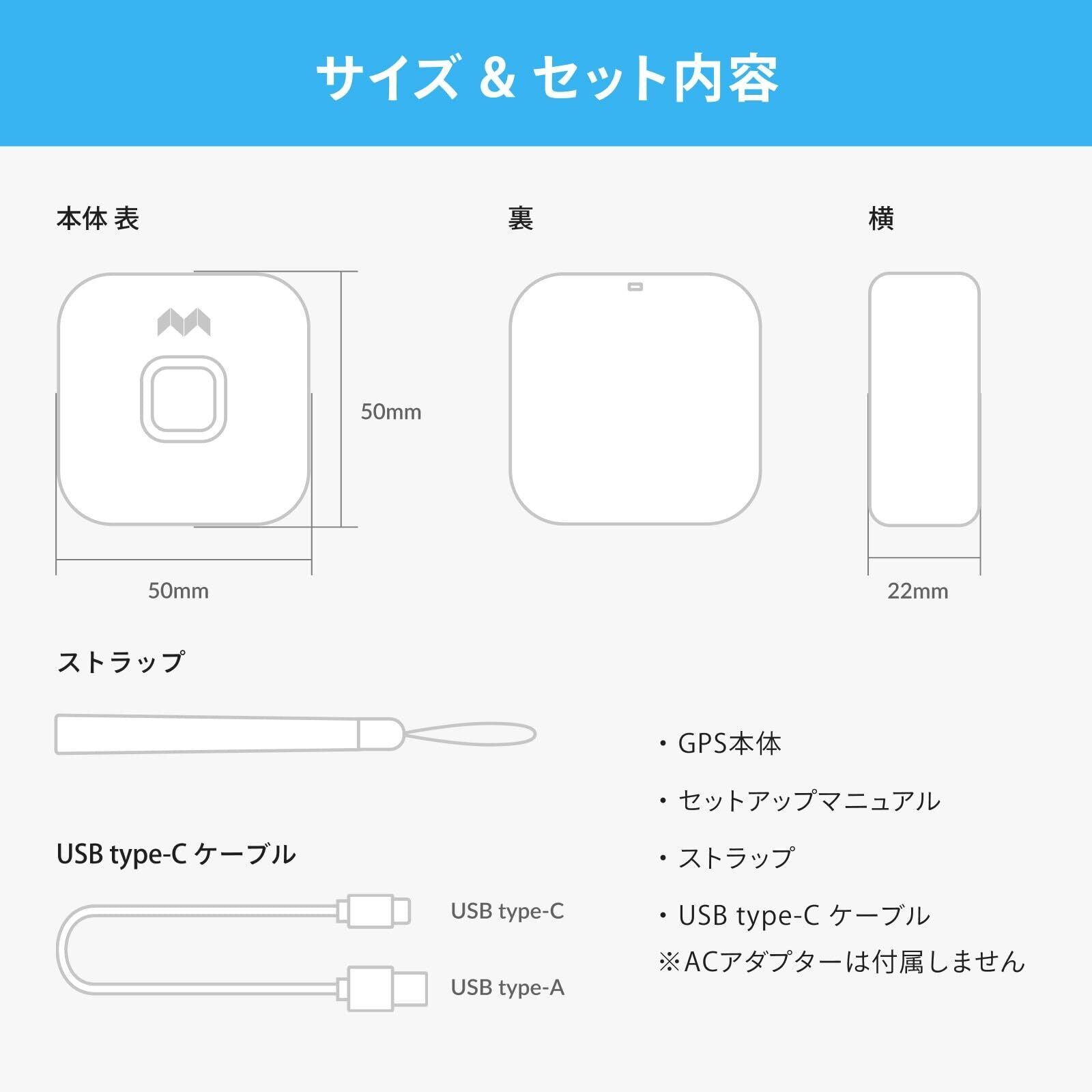 サイズ & セット内容

本体 表

50mm

50mm

裏

横

22mm

ストラップ

USB type-C ケーブル

USB type-C

USB type-A

・GPS本体

・セットアップマニュアル

・ストラップ

・USB type-C ケーブル

※ACアダプターは付属しません