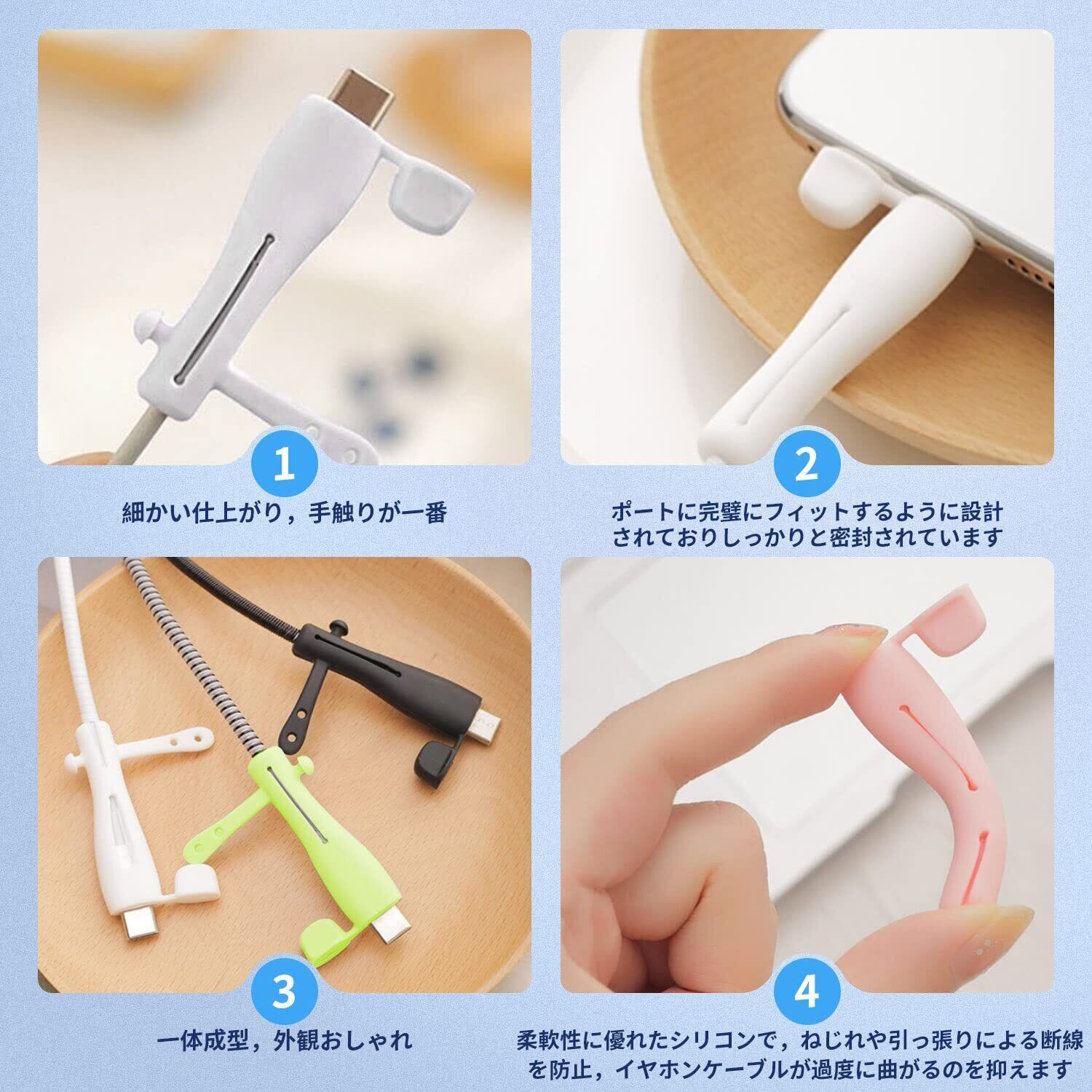 1

細かい仕上がり，手触りが一番

2

ポートに完璧にフィットするように設計されておりしっかりと密封されています

3

一体成型，外観おしゃれ

4

柔軟性に優れたシリコンで，ねじれや引っ張りによる断線を防止，イヤホンケーブルが過度に曲がるのを抑えます