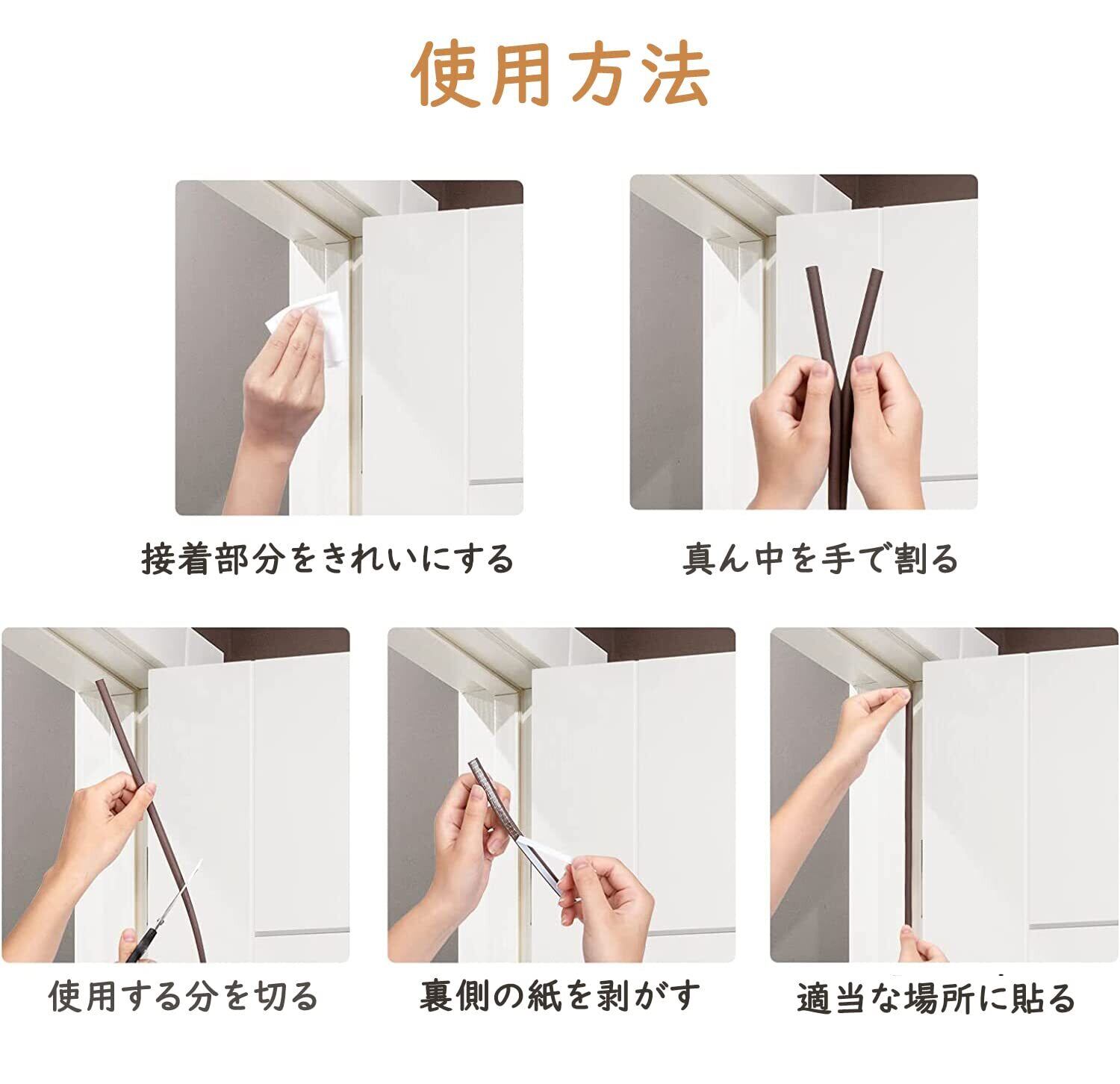 使用方法

接着部分をきれいにする

真ん中を手で割る

使用する分を切る

裏側の紙を剥がす

適当な場所に貼る