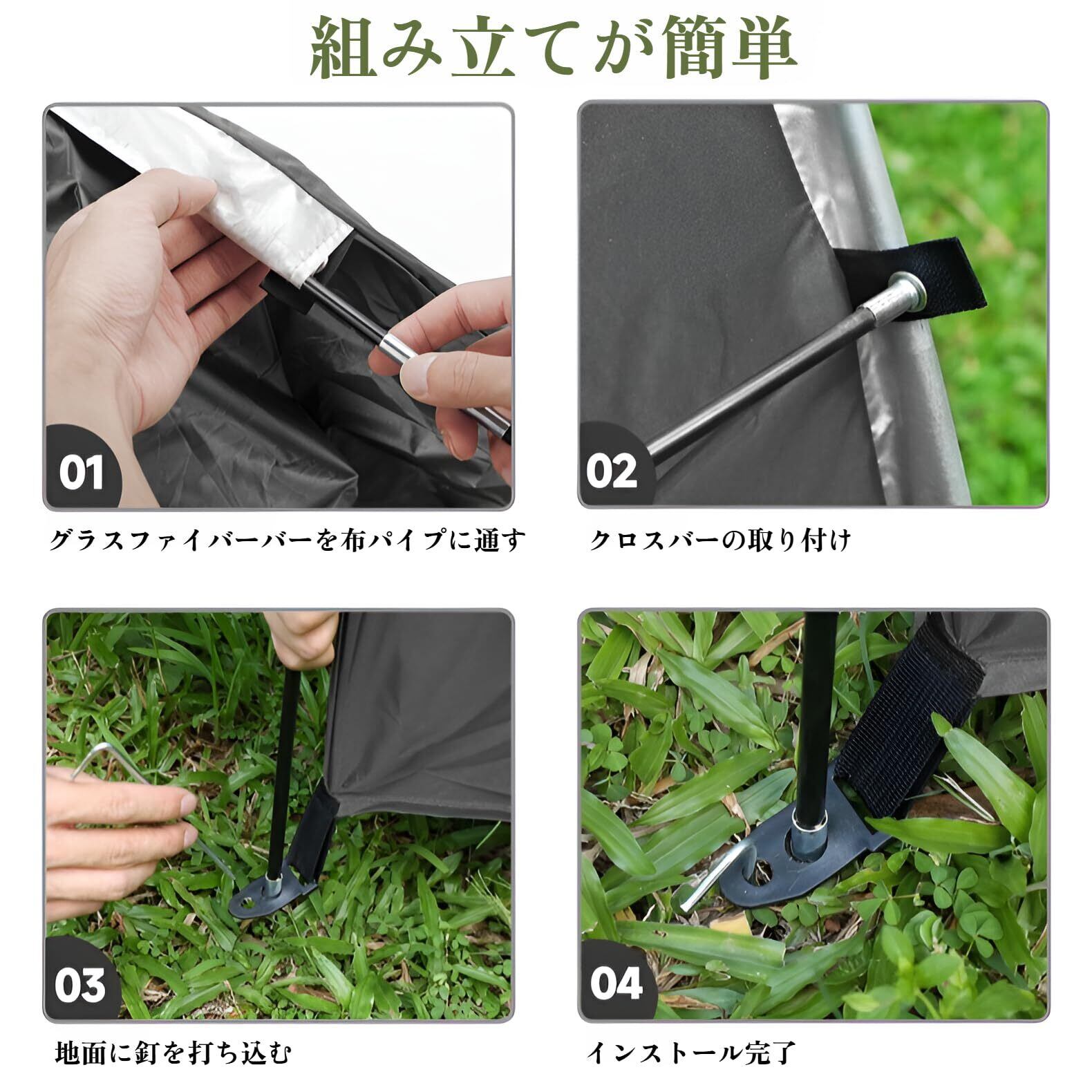 組み立てが簡単

01

グラスファイバーバーを布パイプに通す

02

クロスバーの取り付け

03

地面に釘を打ち込む

04

インストール完了