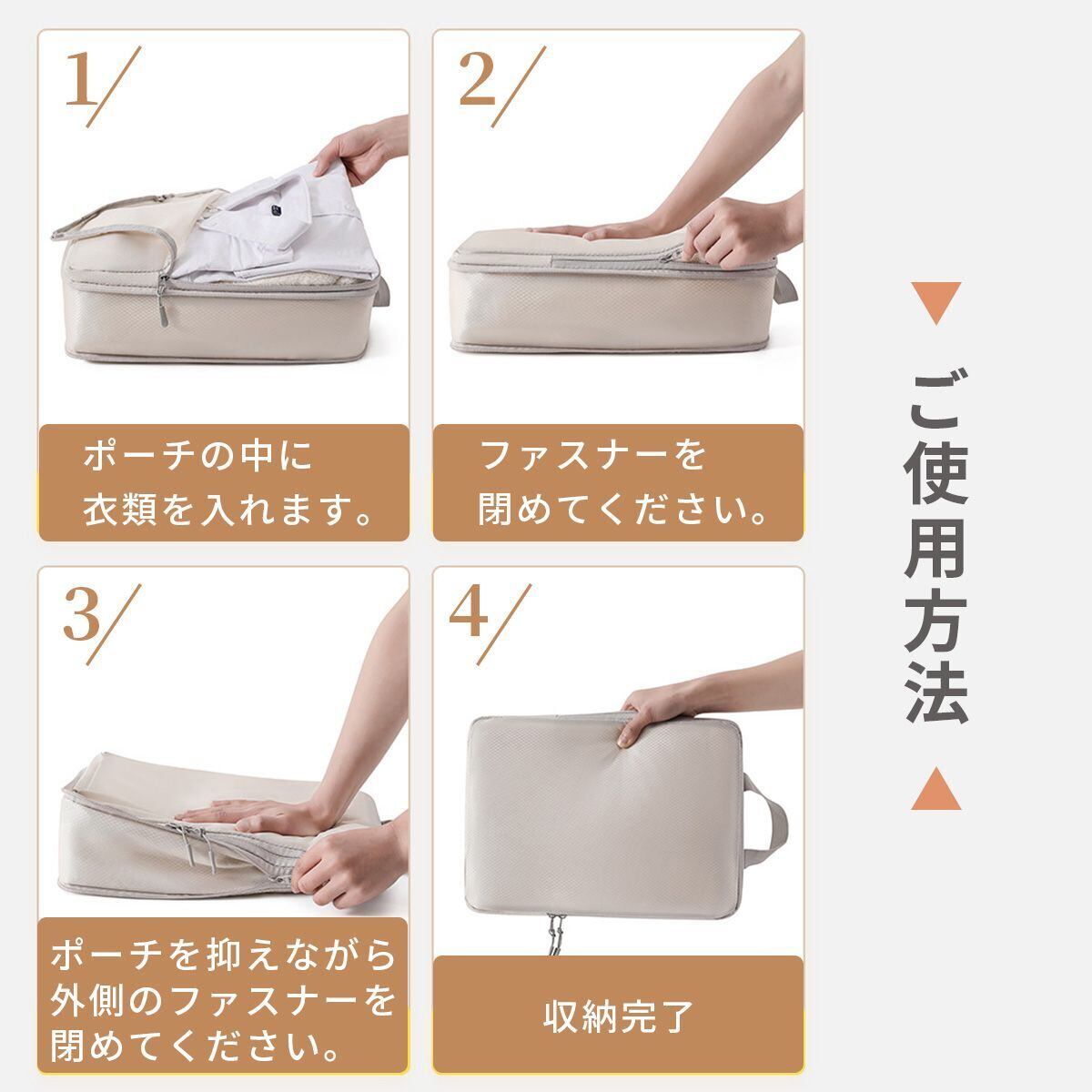 1/

ポーチの中に
衣類を入れます。

2/

ファスナーを
閉めてください。

3/

ポーチを抑えながら
外側のファスナーを
閉めてください。

4/

収納完了

▼
ご使用方法
▲