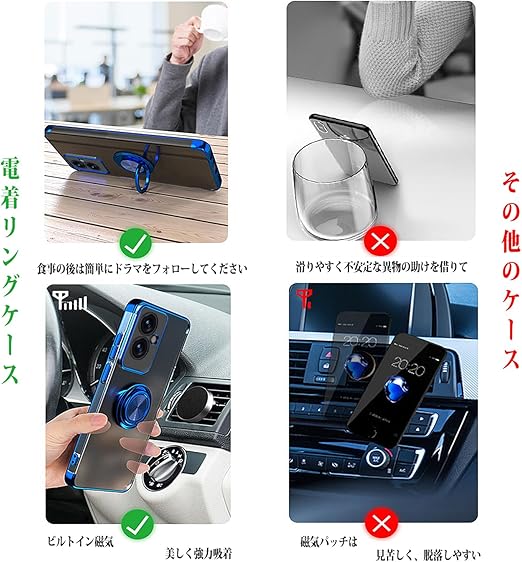 電着リングケース

食事の後は簡単にドラマをフォローしてください

ビルトイン磁気

美しく強力吸着

その他のケース

滑りやすく不安定な異物の助けを借りて

20:20

20:20

磁気パッチは

見苦しく、脱落しやすい