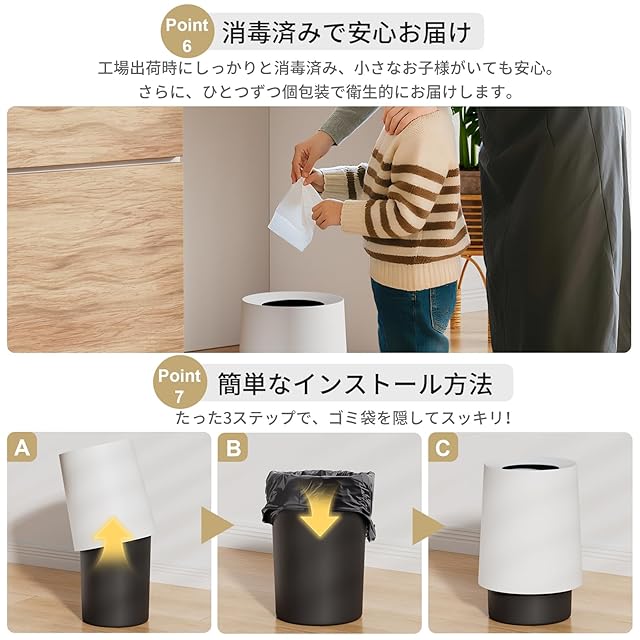 Point 6 消毒済みで安心お届け

工場出荷時にしっかりと消毒済み、小さなお子様がいても安心。
さらに、ひとつずつ個包装で衛生的にお届けします。

Point 7 簡単なインストール方法

たった3ステップで、ゴミ袋を隠してスッキリ!

A

B

C