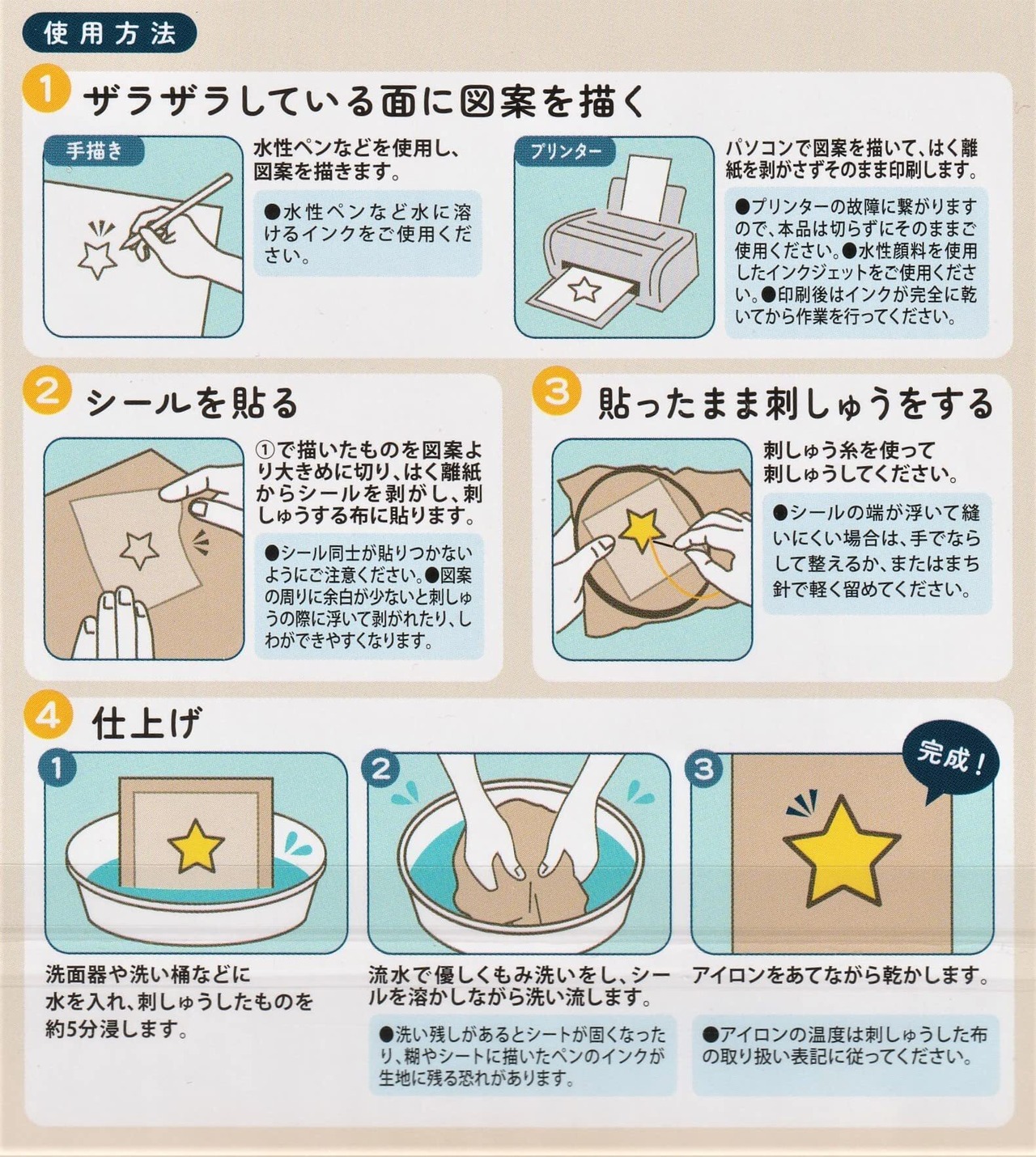 使用方法

1 ザラザラしている面に図案を描く

手描き

水性ペンなどを使用し、図案を描きます。

●水性ペンなど水に溶けるインクをご使用ください。

プリンター

パソコンで図案を描いて、はく離紙を剥がさずそのまま印刷します。

●プリンターの故障に繋がりますので、本品は切らずにそのままご使用ください。●水性顔料を使用したインクジェットをご使用ください。●印刷後はインクが完全に乾いてから作業を行ってください。

2 シールを貼る

①で描いたものを図案より大きめに切り、はく離紙からシールを剥がし、刺しゅうする布に貼ります。

●シール同士が貼りつかないようにご注意ください。●図案の周りに余白が少ないと刺しゅうの際に浮いて剥がれたり、しわができやすくなります。

3 貼ったまま刺しゅうをする

刺しゅう糸を使って刺しゅうしてください。

●シールの端が浮いて縫いにくい場合は、手でならして整えるか、またはまち針で軽く留めてください。

4 仕上げ

1

洗面器や洗い桶などに水を入れ、刺しゅうしたものを約5分浸します。

2

流水で優しくもみ洗いをし、シールを溶かしながら洗い流します。

●洗い残しがあるとシートが固くなったり、糊やシートに描いたペンのインクが生地に残る恐れがあります。

3

完成!

アイロンをあてながら乾かします。

●アイロンの温度は刺しゅうした布の取り扱い表記に従ってください。