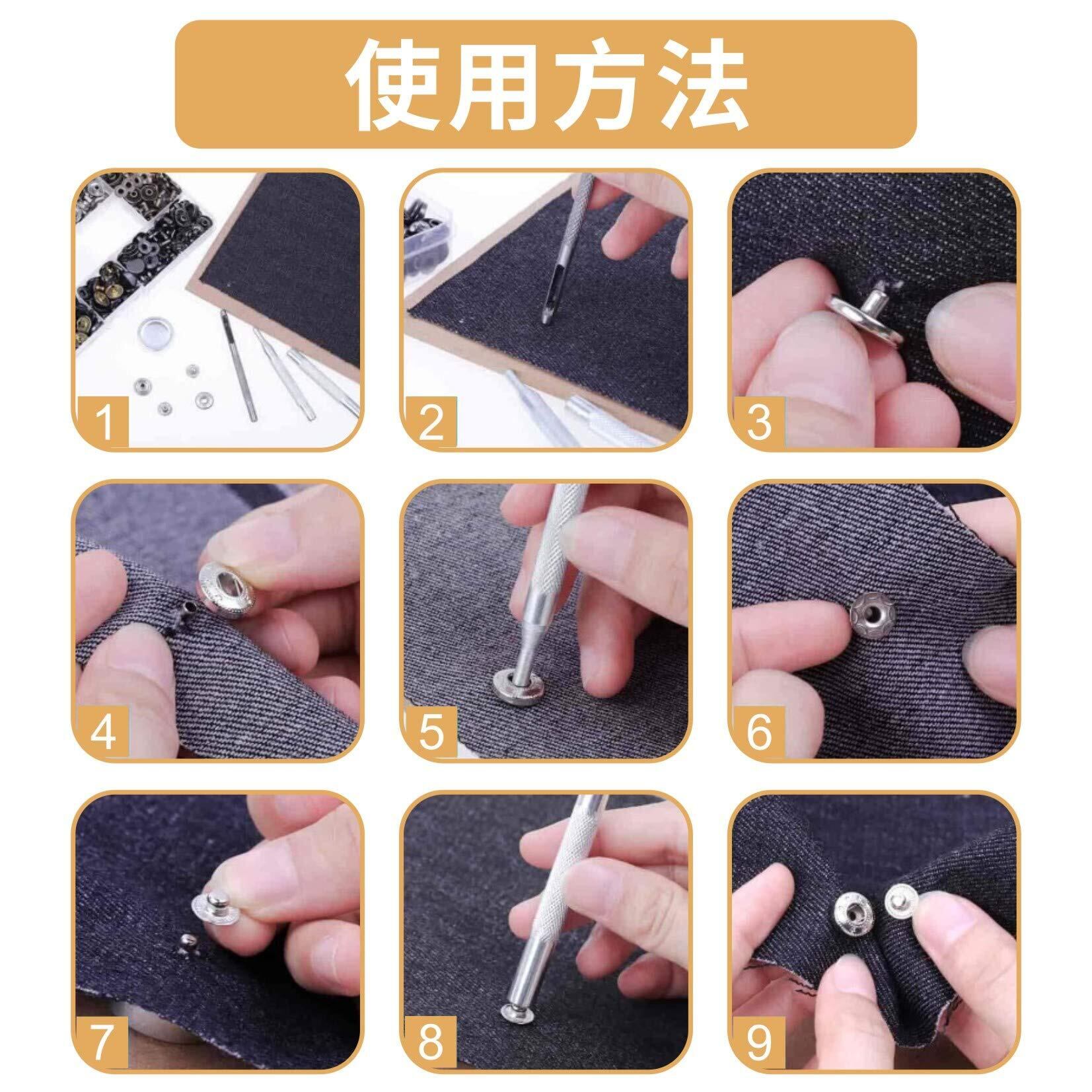 使用方法

1

2

3

4

5

6

7

8

9