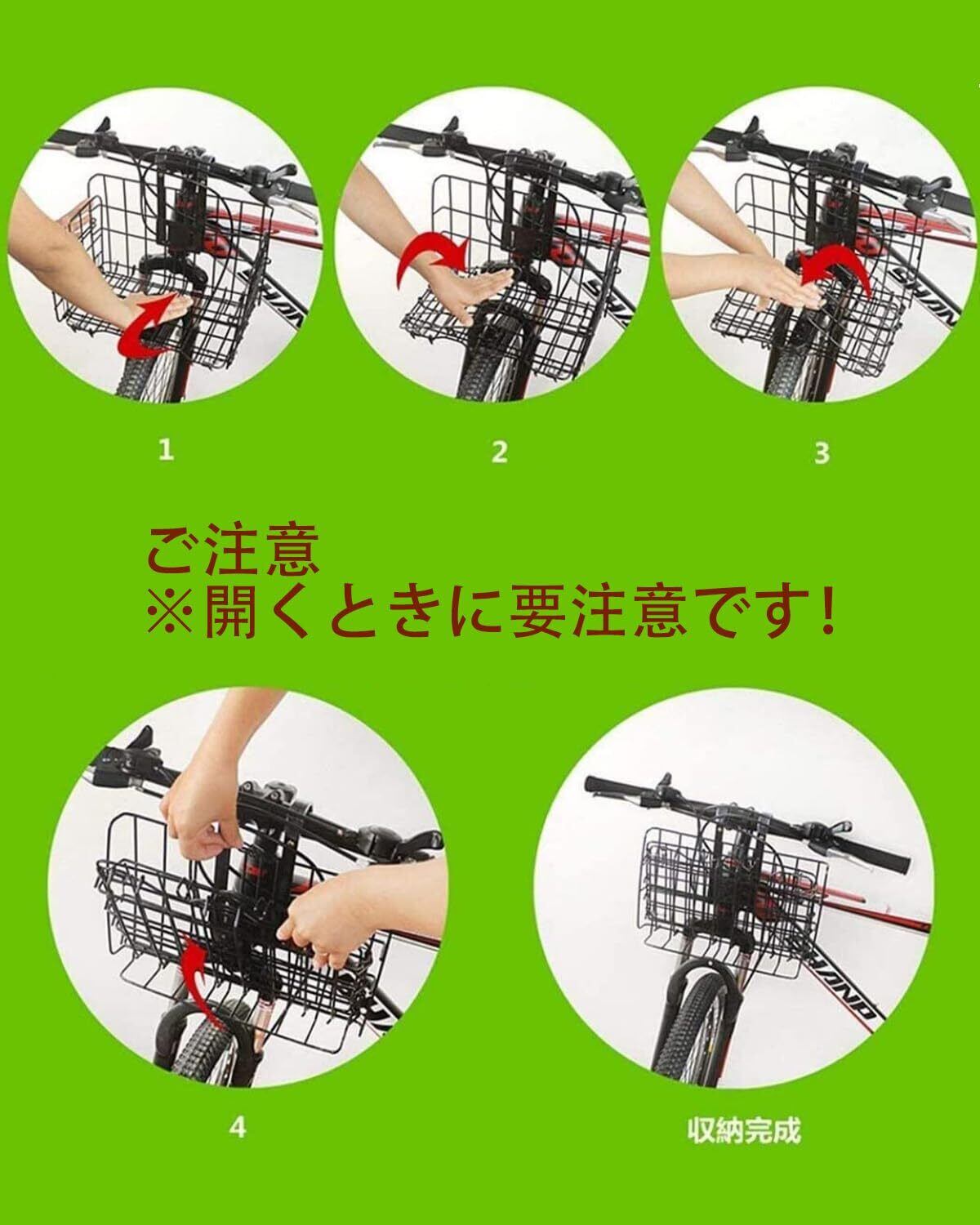 1

2

3

ご注意
※開くときに要注意です!

4

収納完成