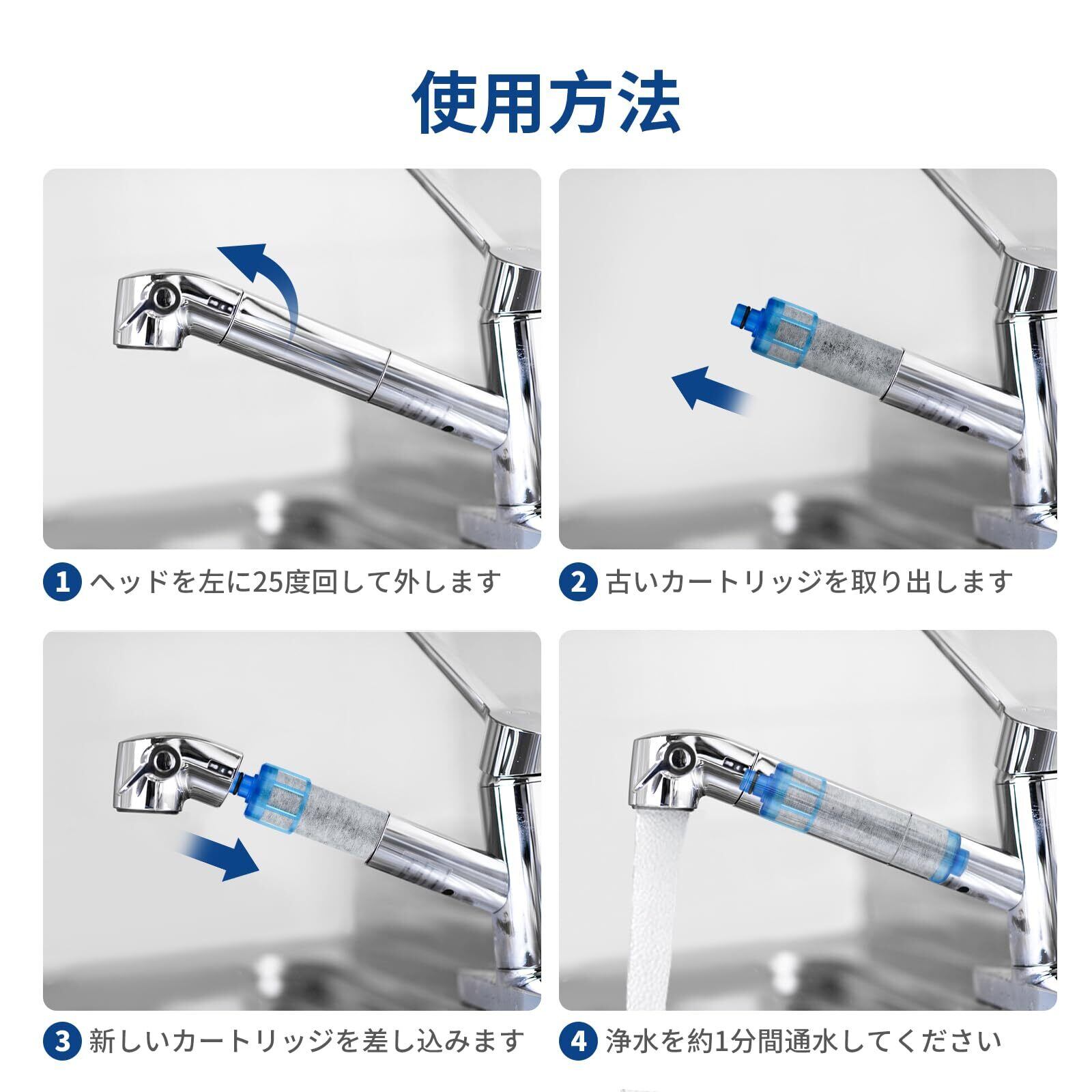 使用方法

1 ヘッドを左に25度回して外します

2 古いカートリッジを取り出します

3 新しいカートリッジを差し込みます

4 浄水を約1分間通水してください