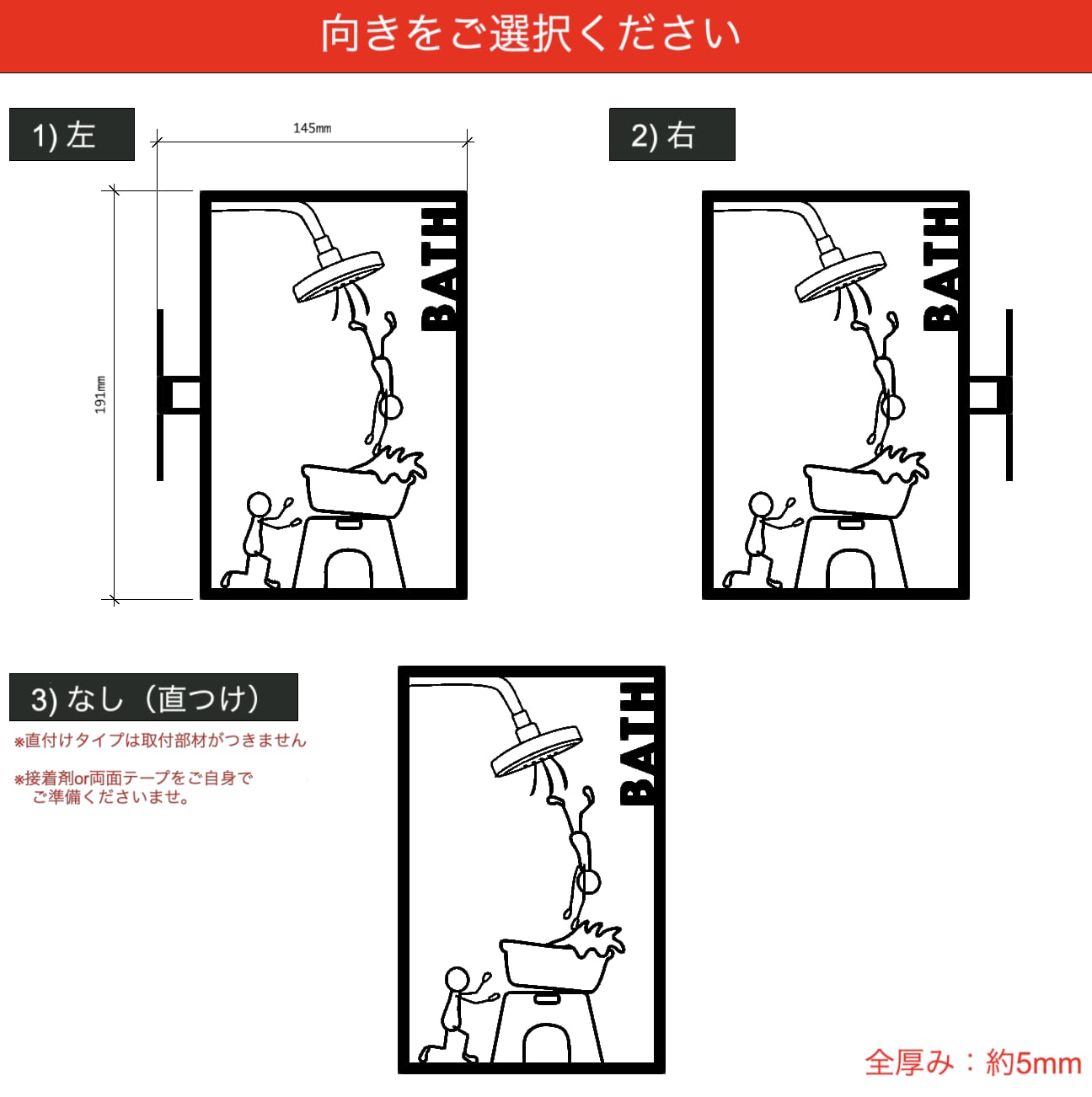 向きをご選択ください

1) 左

145mm

191mm

BATH

2) 右

BATH

3) なし（直つけ）

※直付けタイプは取付部材がつきません

※接着剤or両面テープをご自身で
ご準備くださいませ。

BATH

全厚み：約5mm