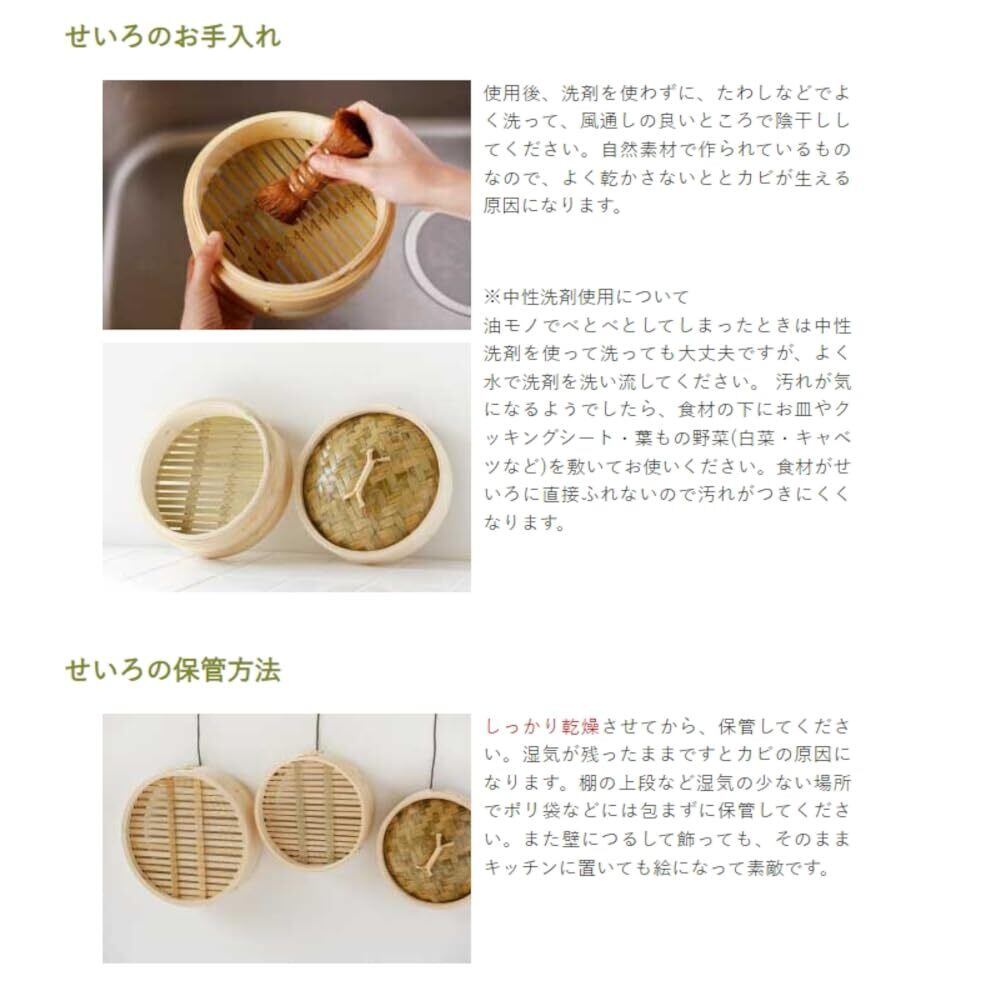 せいろのお手入れ

使用後、洗剤を使わずに、たわしなどでよく洗って、風通しの良いところで陰干ししてください。自然素材で作られているものなので、よく乾かさないととカビが生える原因になります。

※中性洗剤使用について
油モノでべとべとしてしまったときは中性洗剤を使って洗っても大丈夫ですが、よく水で洗剤を洗い流してください。 汚れが気になるようでしたら、食材の下にお皿やクッキングシート・葉もの野菜(白菜・キャベツなど)を敷いてお使いください。食材がせいろに直接ふれないので汚れがつきにくくなります。

せいろの保管方法

しっかり乾燥させてから、保管してください。湿気が残ったままですとカビの原因になります。棚の上段など湿気の少ない場所でポリ袋などには包まずに保管してください。また壁につるして飾っても、そのままキッチンに置いても絵になって素敵です。