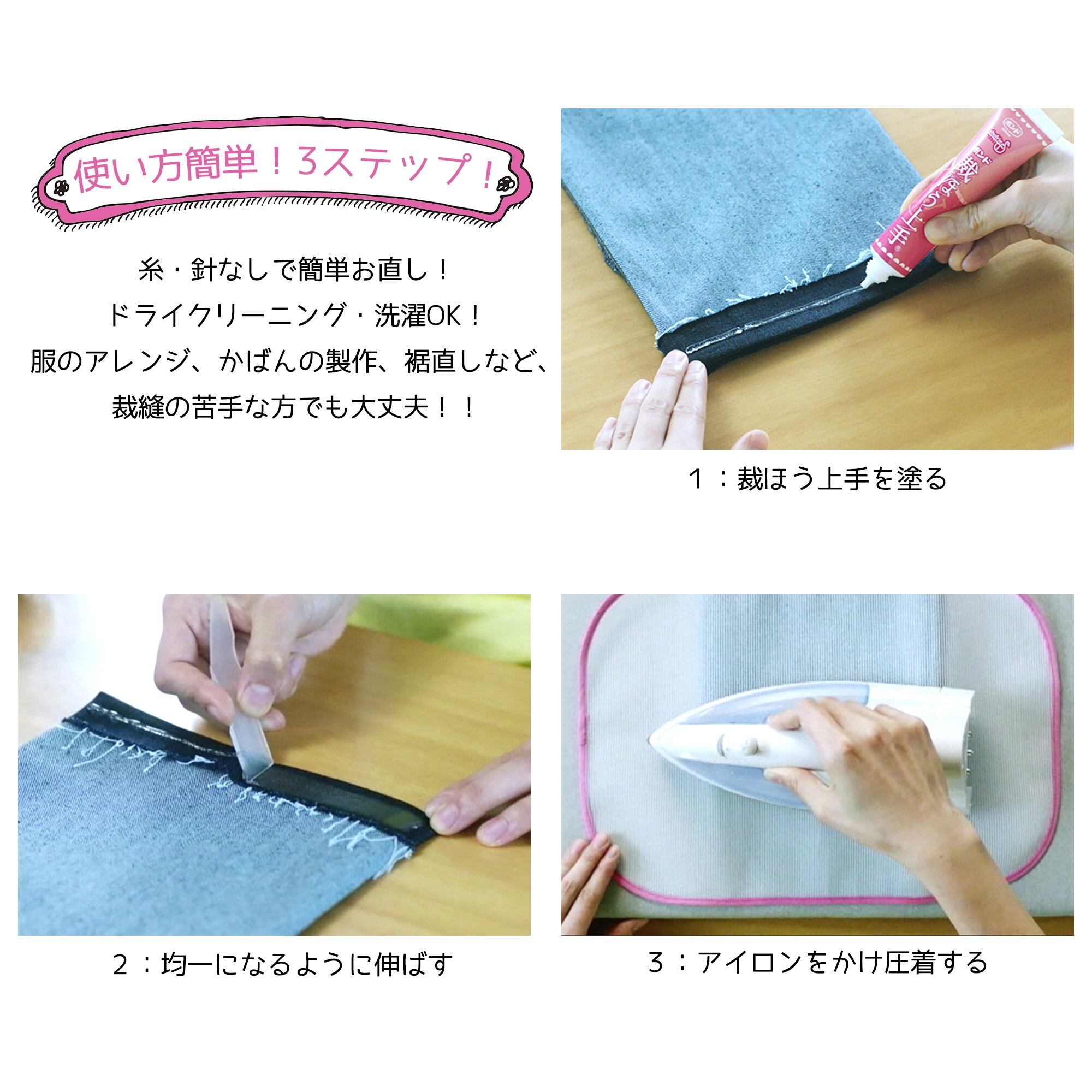 使い方簡単！3ステップ！

糸・針なしで簡単お直し！
ドライクリーニング・洗濯OK！
服のアレンジ、かばんの製作、裾直しなど、
裁縫の苦手な方でも大丈夫！！

ボンド
裁ほう上手

１：裁ほう上手を塗る

２：均一になるように伸ばす

３：アイロンをかけ圧着する