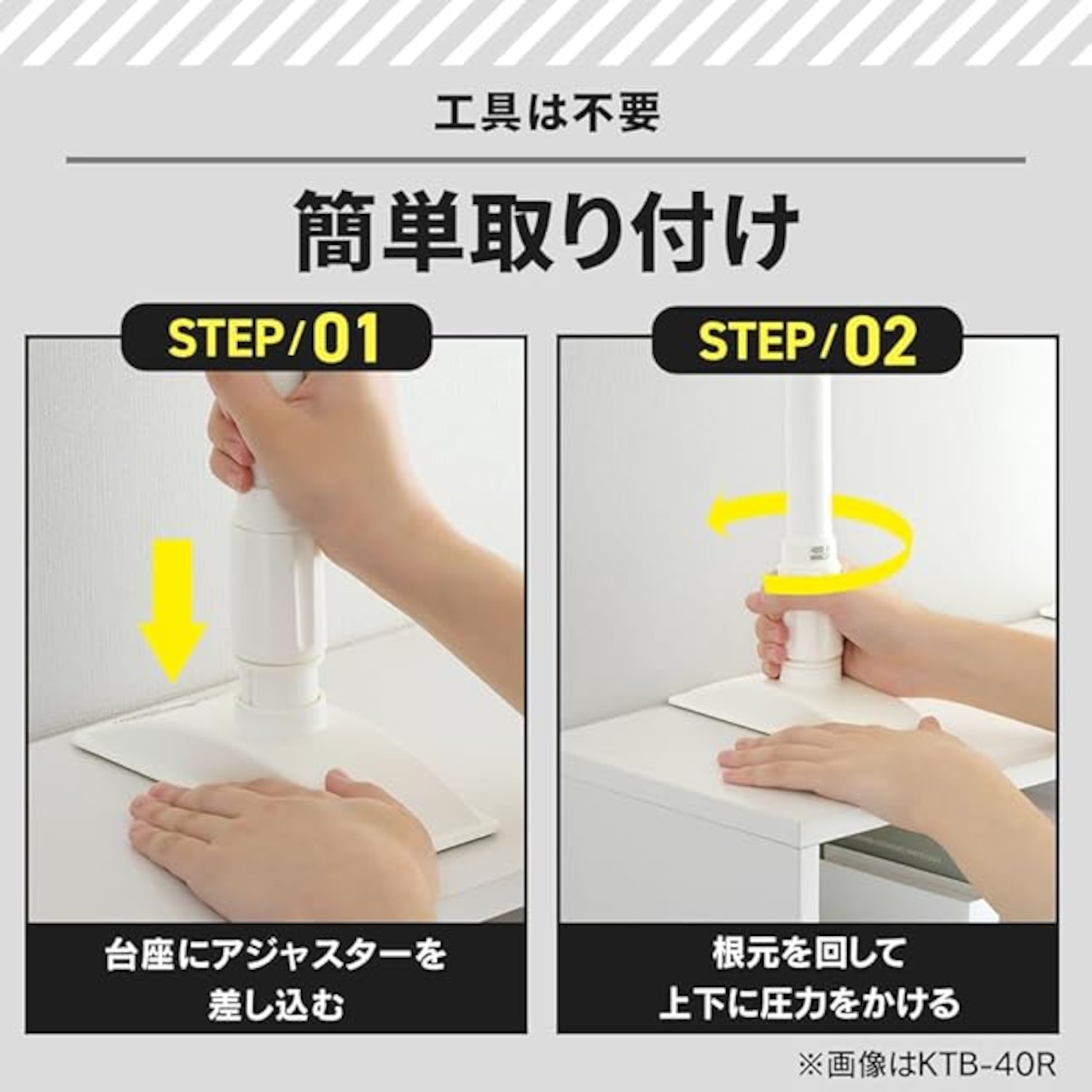 工具は不要

簡単取り付け

STEP/01

台座にアジャスターを差し込む

STEP/02

根元を回して上下に圧力をかける

※画像はKTB-40R