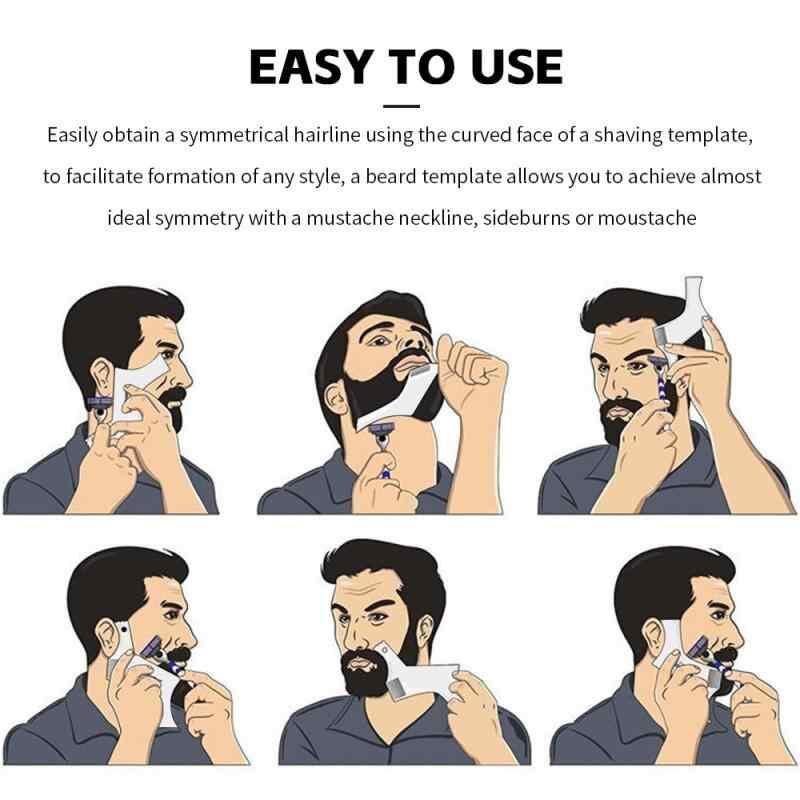 EASY TO USE

Easily obtain a symmetrical hairline using the curved face of a shaving template, to facilitate formation of any style, a beard template allows you to achieve almost ideal symmetry with a mustache neckline, sideburns or moustache