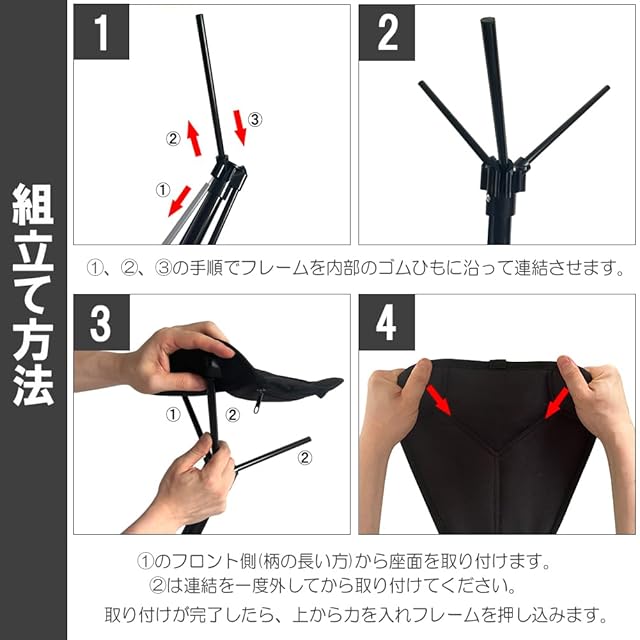 組立て方法

1

②

③

①

2

①、②、③の手順でフレームを内部のゴムひもに沿って連結させます。

3

①

②

②

4

①のフロント側(柄の長い方)から座面を取り付けます。
②は連結を一度外してから取り付けてください。
取り付けが完了したら、上から力を入れフレームを押し込みます。