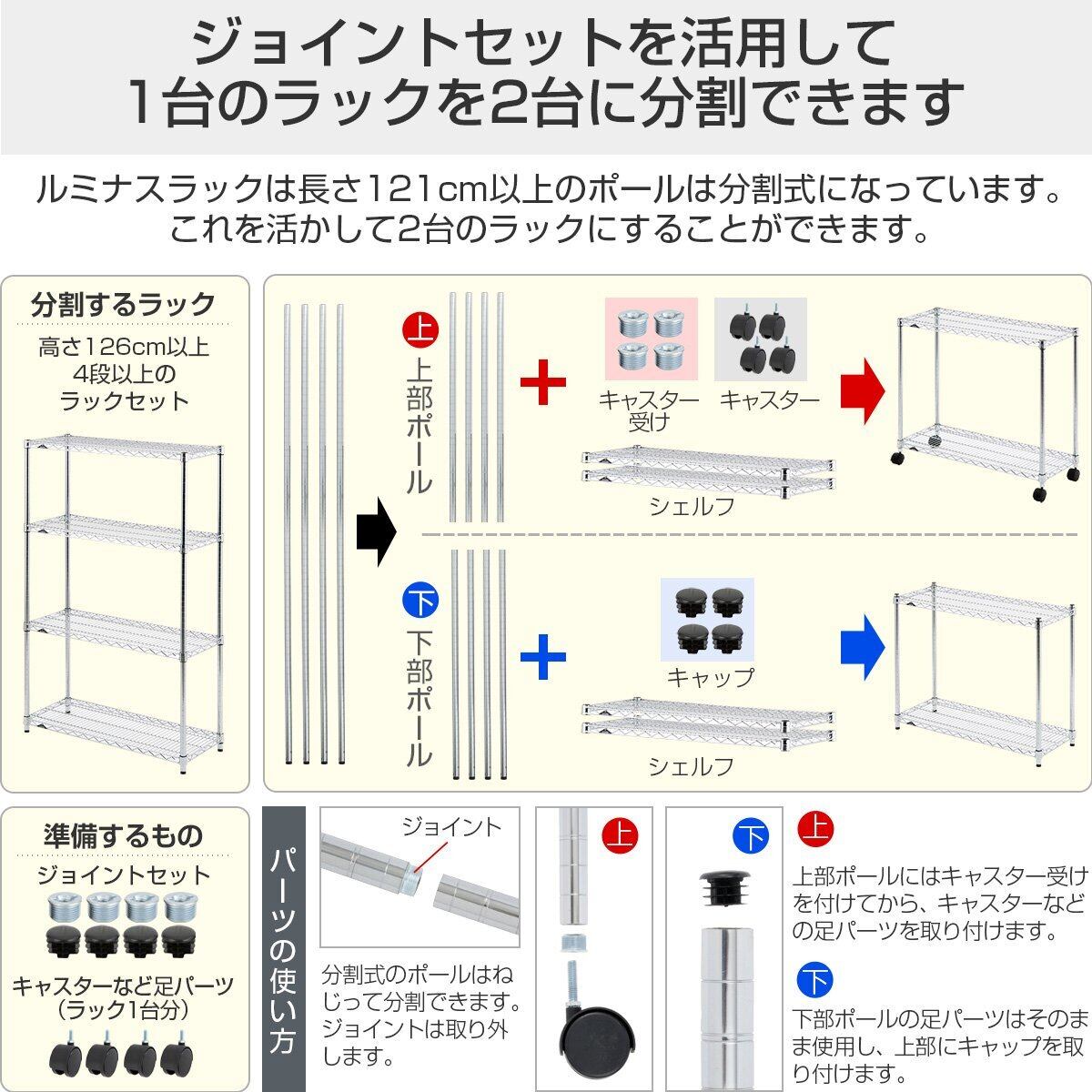 ジョイントセットを活用して
1台のラックを2台に分割できます

ルミナスラックは長さ121cm以上のポールは分割式になっています。
これを活かして2台のラックにすることができます。

分割するラック
高さ126cm以上
4段以上の
ラックセット

上
上部ポール

キャスター受け

キャスター

シェルフ

下
下部ポール

キャップ

シェルフ

準備するもの
ジョイントセット
キャスターなど足パーツ
(ラック1台分)

パーツの使い方

ジョイント

分割式のポールはねじって分割できます。ジョイントは取り外します。

上

下

上
上部ポールにはキャスター受けを付けてから、キャスターなどの足パーツを取り付けます。

下
下部ポールの足パーツはそのまま使用し、上部にキャップを取り付けます。