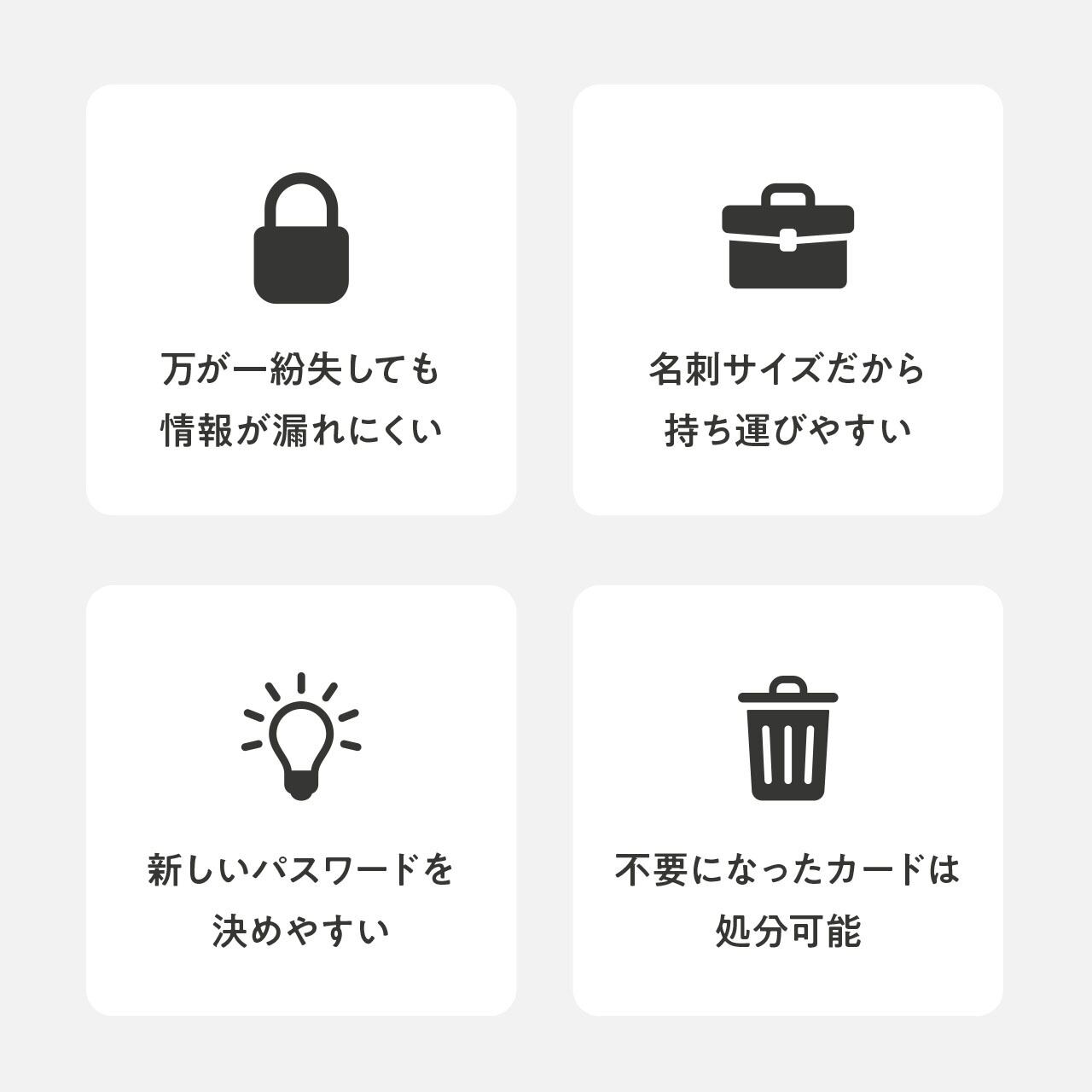 万が一紛失しても
情報が漏れにくい

名刺サイズだから
持ち運びやすい

新しいパスワードを
決めやすい

不要になったカードは
処分可能