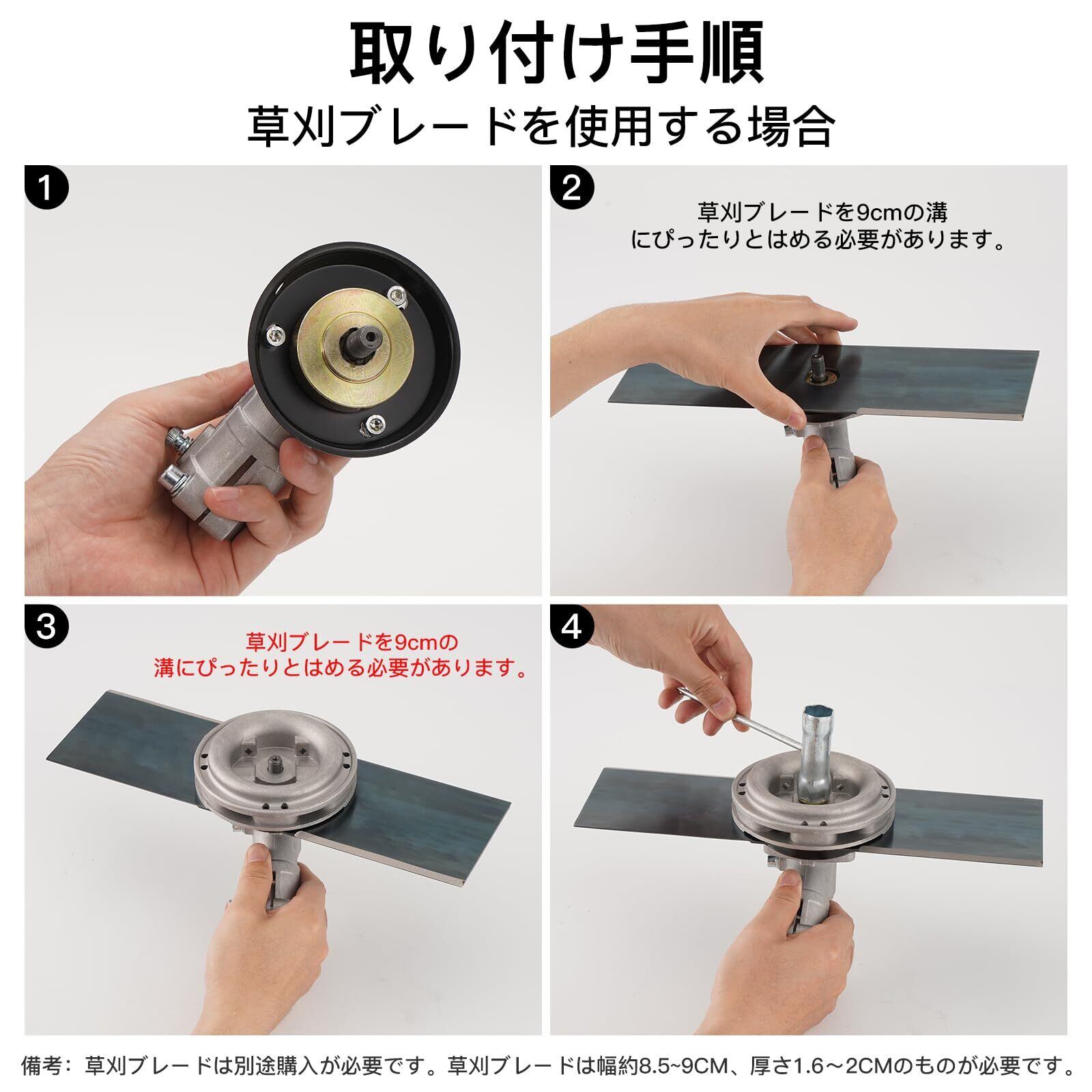 取り付け手順
草刈ブレードを使用する場合

1

2

草刈ブレードを9cmの溝にぴったりとはめる必要があります。

3

草刈ブレードを9cmの溝にぴったりとはめる必要があります。

4

備考：草刈ブレードは別途購入が必要です。草刈ブレードは幅約8.5~9CM、厚さ1.6～2CMのものが必要です。