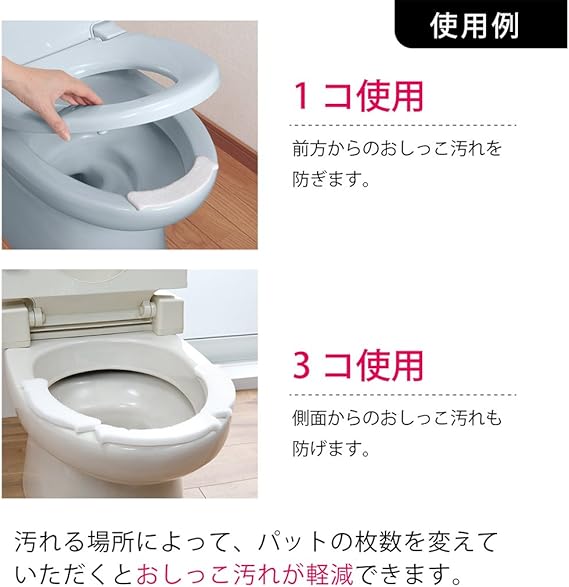 使用例

1コ使用

前方からのおしっこ汚れを防ぎます。

3コ使用

側面からのおしっこ汚れも防げます。

汚れる場所によって、パットの枚数を変えていただくとおしっこ汚れが軽減できます。