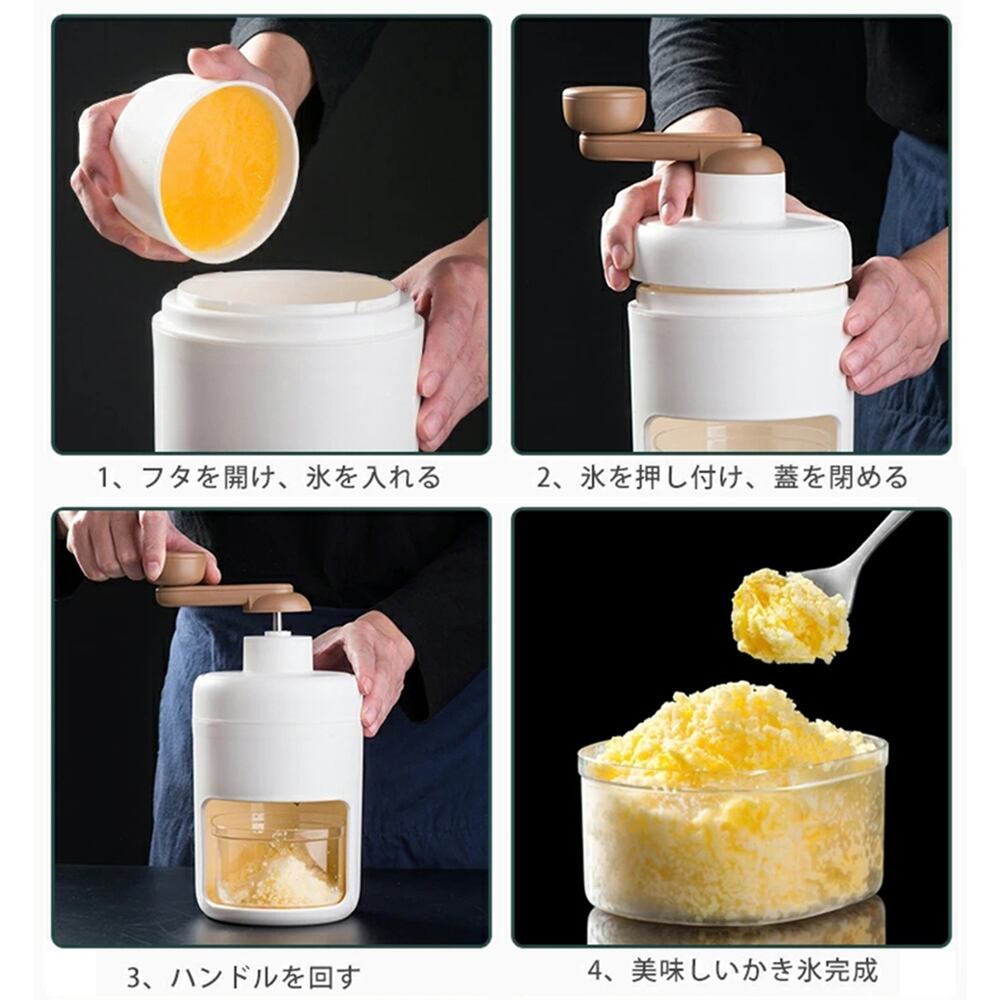 1、フタを開け、氷を入れる

2、氷を押し付け、蓋を閉める

3、ハンドルを回す

4、美味しいかき氷完成