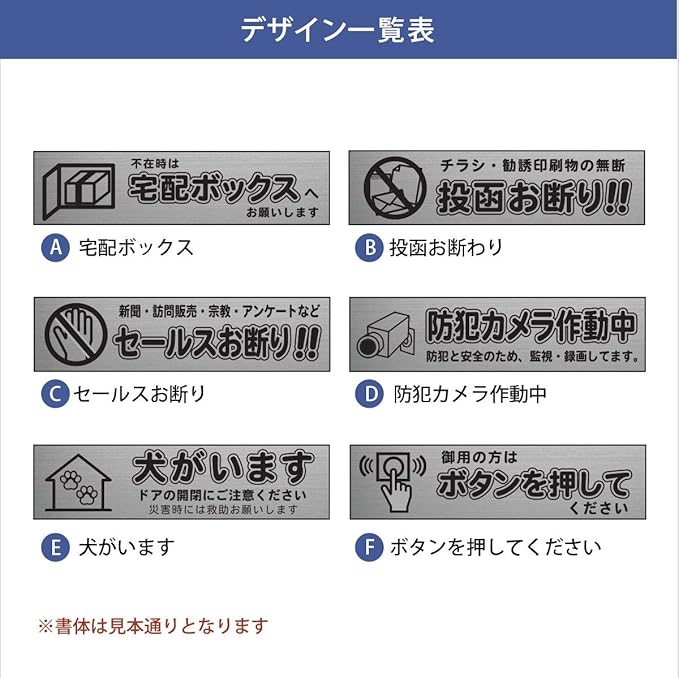 デザイン一覧表

不在時は
宅配ボックスへ
お願いします

A 宅配ボックス

チラシ・勧誘印刷物の無断
投函お断り!!

B 投函お断わり

新聞・訪問販売・宗教・アンケートなど
セールスお断り!!

C セールスお断り

防犯カメラ作動中
防犯と安全のため、監視・録画してます。

D 防犯カメラ作動中

犬がいます
ドアの開閉にご注意ください
災害時には救助お願いします

E 犬がいます

御用の方は
ボタンを押して
ください

F ボタンを押してください

※書体は見本通りとなります